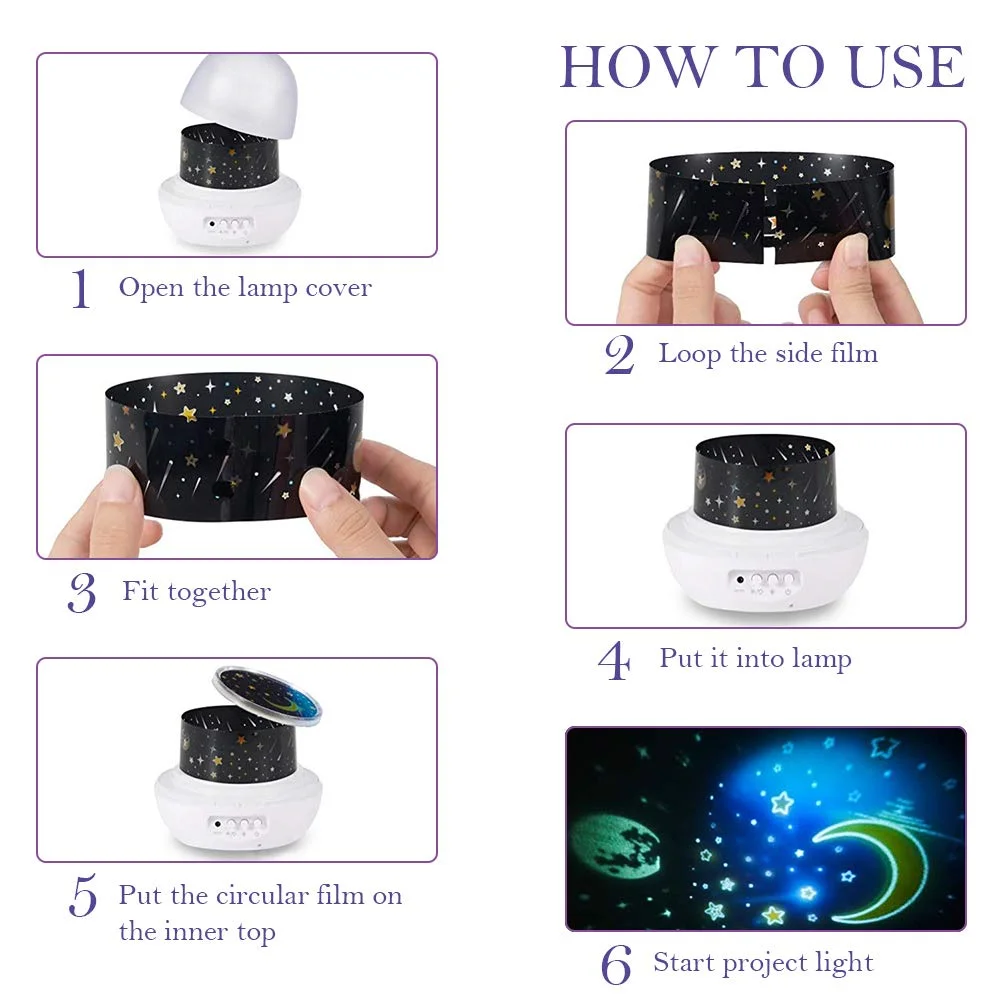 HOW TO USE

1 Open the lamp cover

2 Loop the side film

3 Fit together

4 Put it into lamp

5 Put the circular film on the inner top

6 Start project light