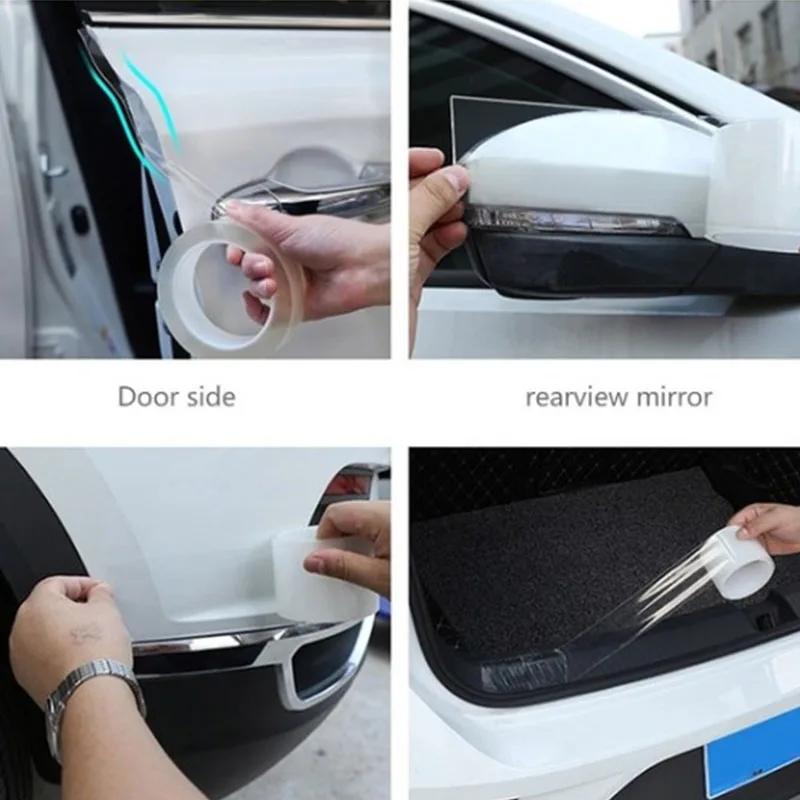 Door side

rearview mirror