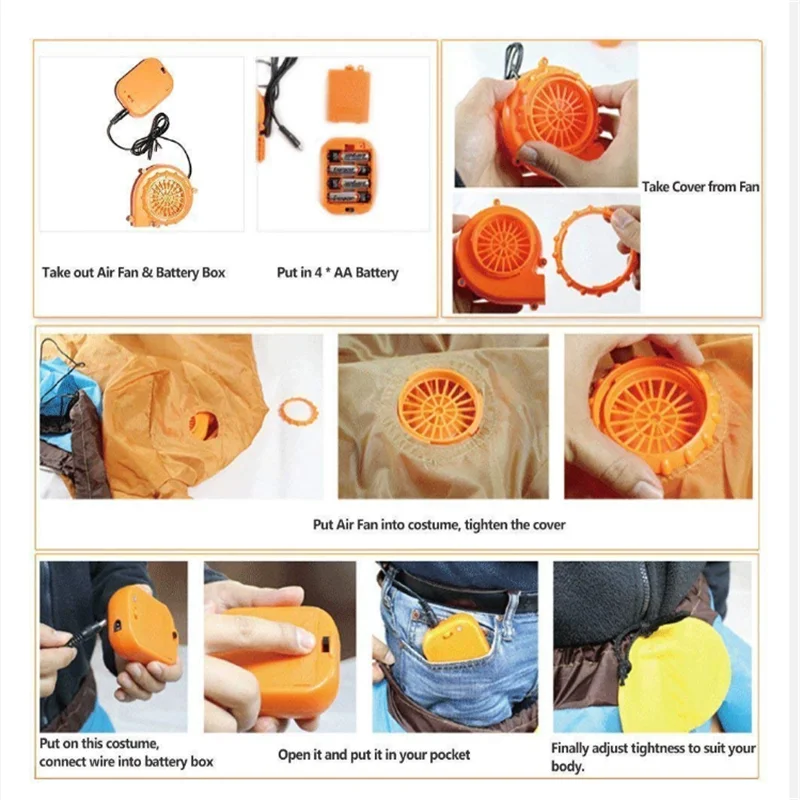 Take out Air Fan & Battery Box

Put in 4 * AA Battery

Take Cover from Fan

Put Air Fan into costume, tighten the cover

Put on this costume, connect wire into battery box

Open it and put it in your pocket

Finally adjust tightness to suit your body.