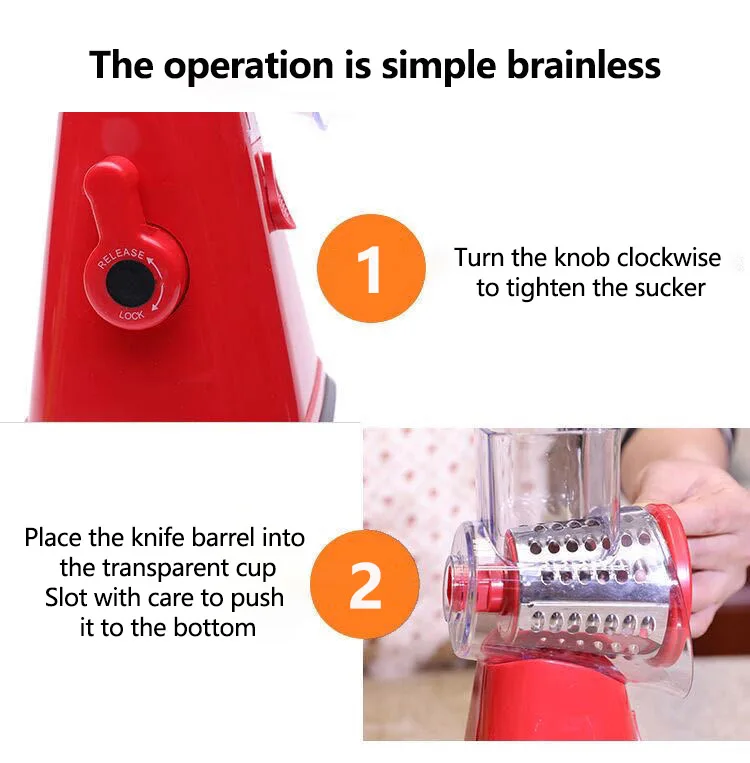 The operation is simple brainless

RELEASE
LOCK

1

Turn the knob clockwise to tighten the sucker

Place the knife barrel into the transparent cup Slot with care to push it to the bottom

2