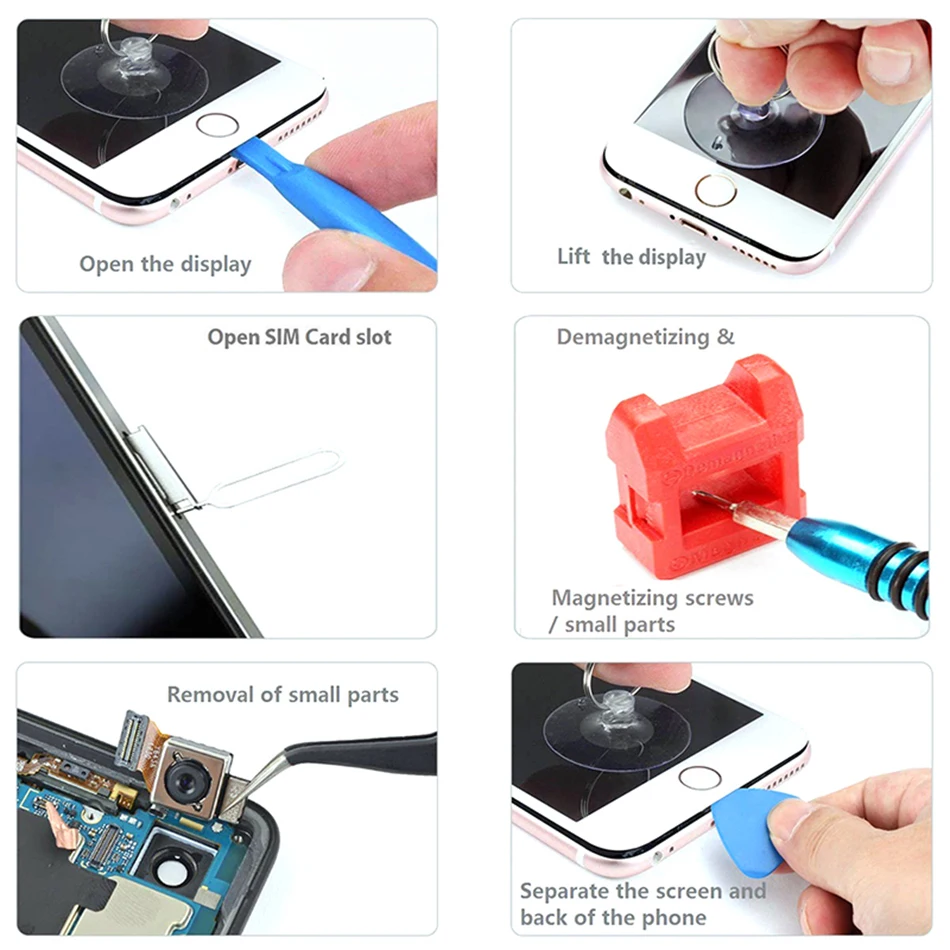 Open the display

Lift the display

Open SIM Card slot

Demagnetizing &

Magnetizing screws / small parts

Removal of small parts

Separate the screen and back of the phone