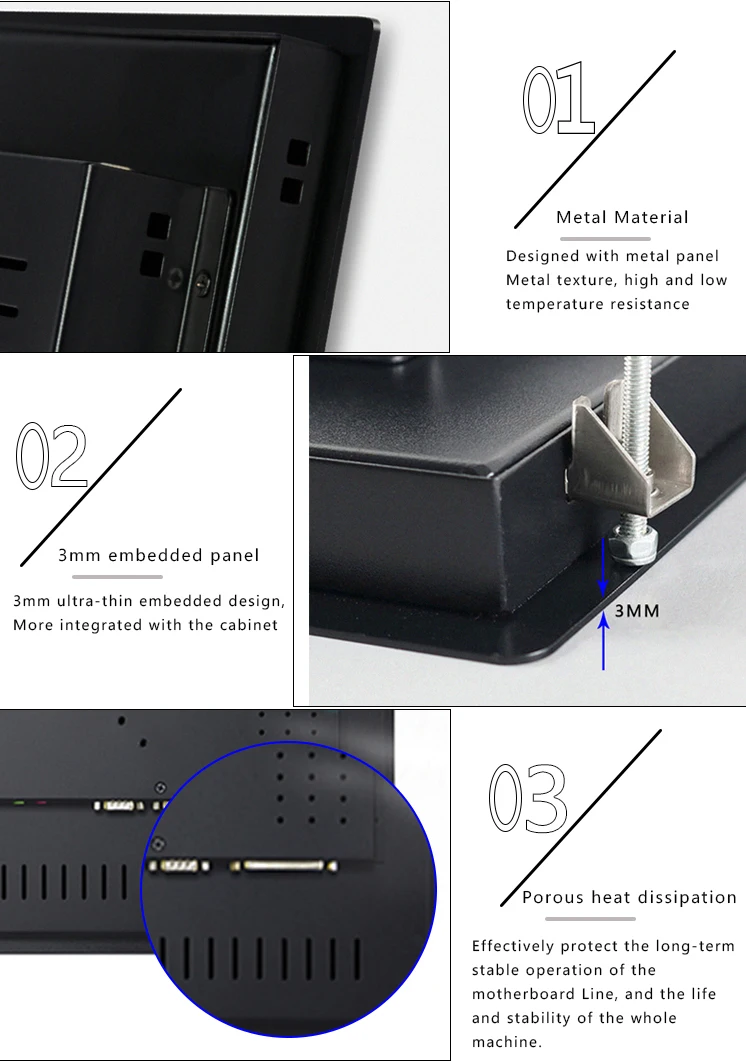 01

Metal Material

Designed with metal panel
Metal texture, high and low temperature resistance

02

3mm embedded panel

3mm ultra-thin embedded design,
More integrated with the cabinet

3MM

03

Porous heat dissipation

Effectively protect the long-term stable operation of the motherboard Line, and the life and stability of the whole machine.