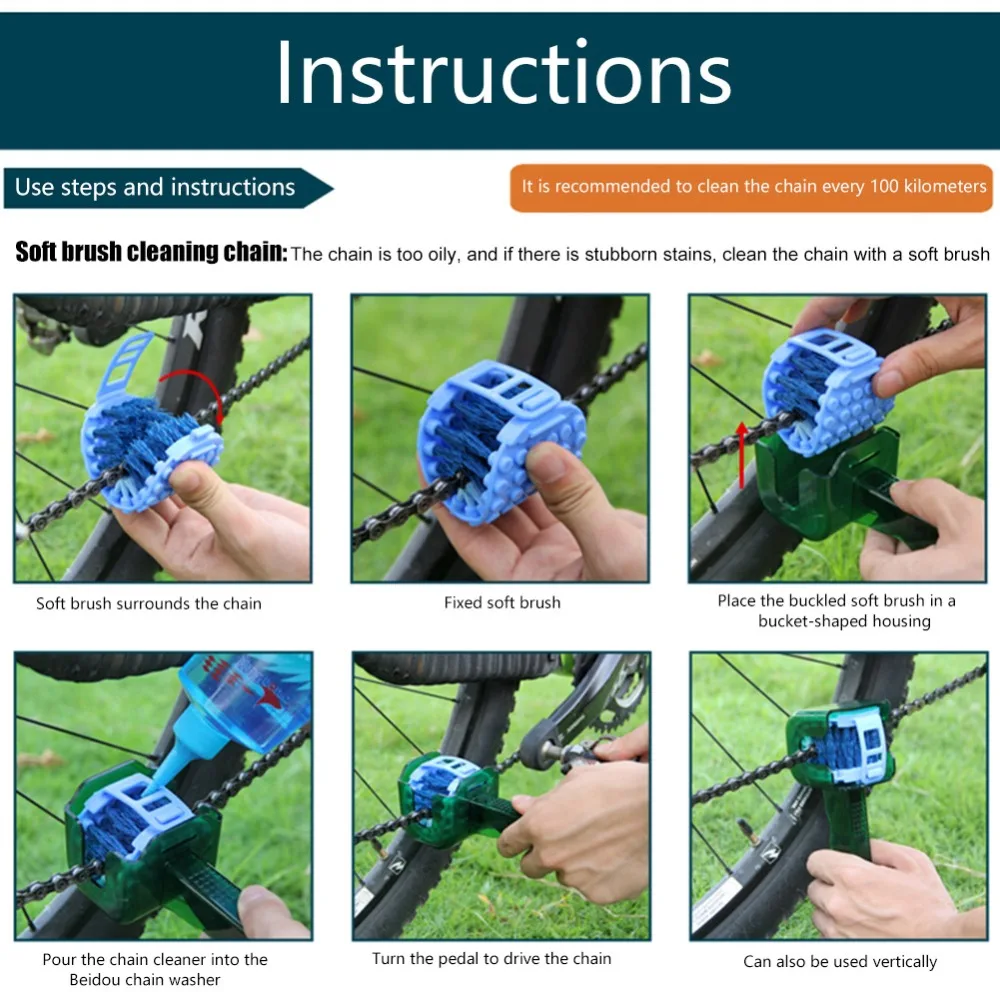 Instructions

Use steps and instructions

It is recommended to clean the chain every 100 kilometers

Soft brush cleaning chain: The chain is too oily, and if there is stubborn stains, clean the chain with a soft brush

Soft brush surrounds the chain

Fixed soft brush

Place the buckled soft brush in a bucket-shaped housing

Pour the chain cleaner into the Beidou chain washer

Turn the pedal to drive the chain

Can also be used vertically