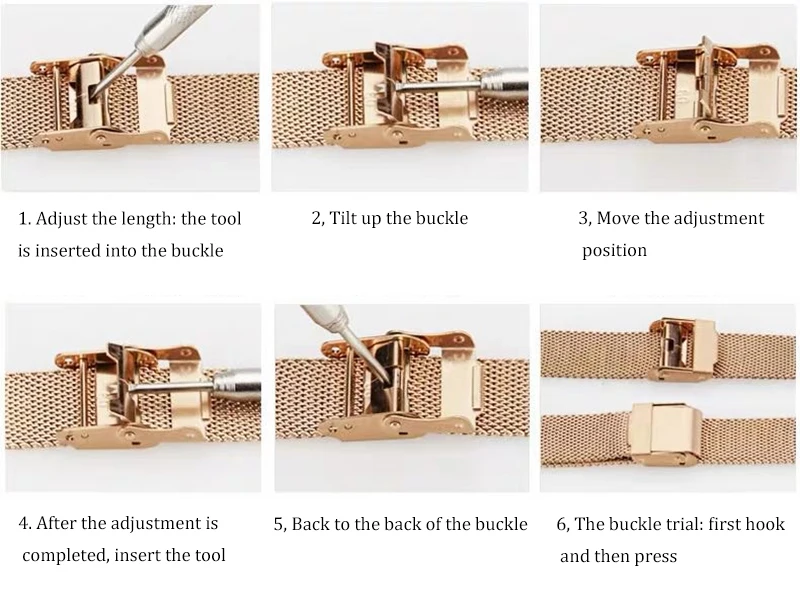 1. Adjust the length: the tool is inserted into the buckle

2, Tilt up the buckle

3, Move the adjustment position

4. After the adjustment is completed, insert the tool

5, Back to the back of the buckle

6, The buckle trial: first hook and then press