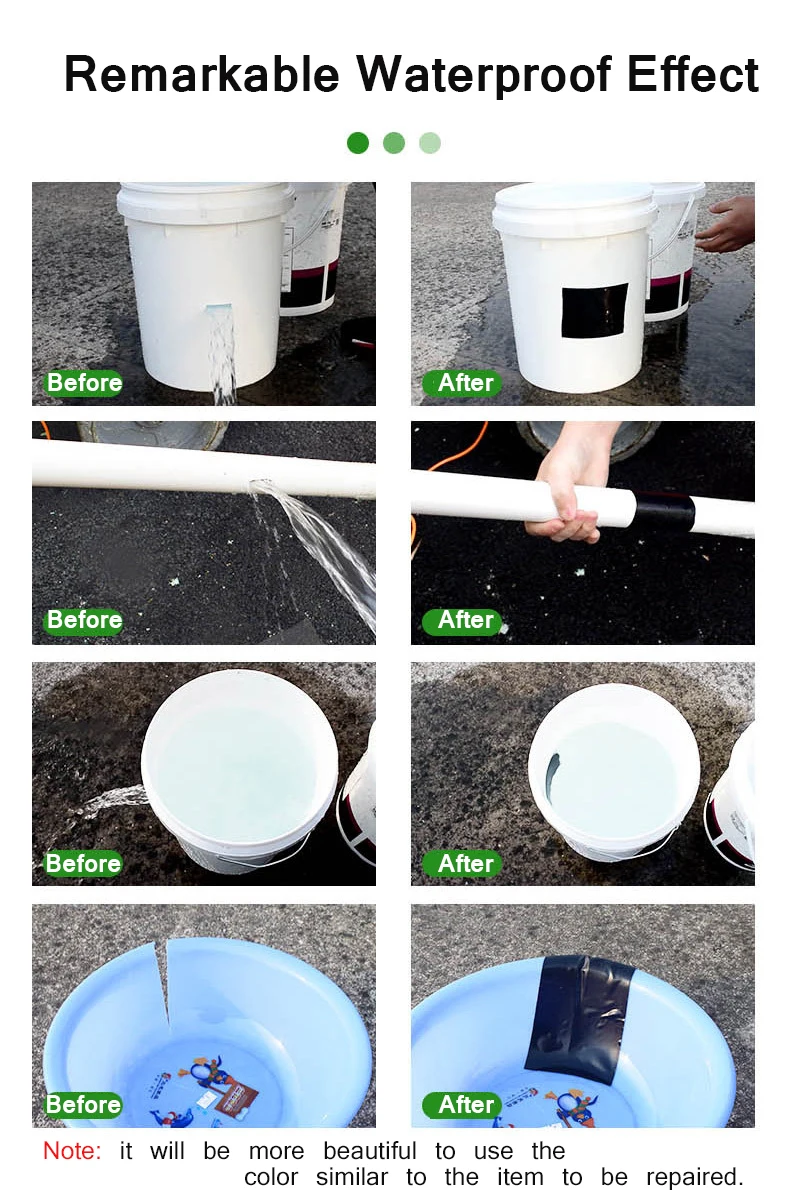 Remarkable Waterproof Effect

Before

After

Before

After

Before

After

Before

After

Note: it will be more beautiful to use the color similar to the item to be repaired.