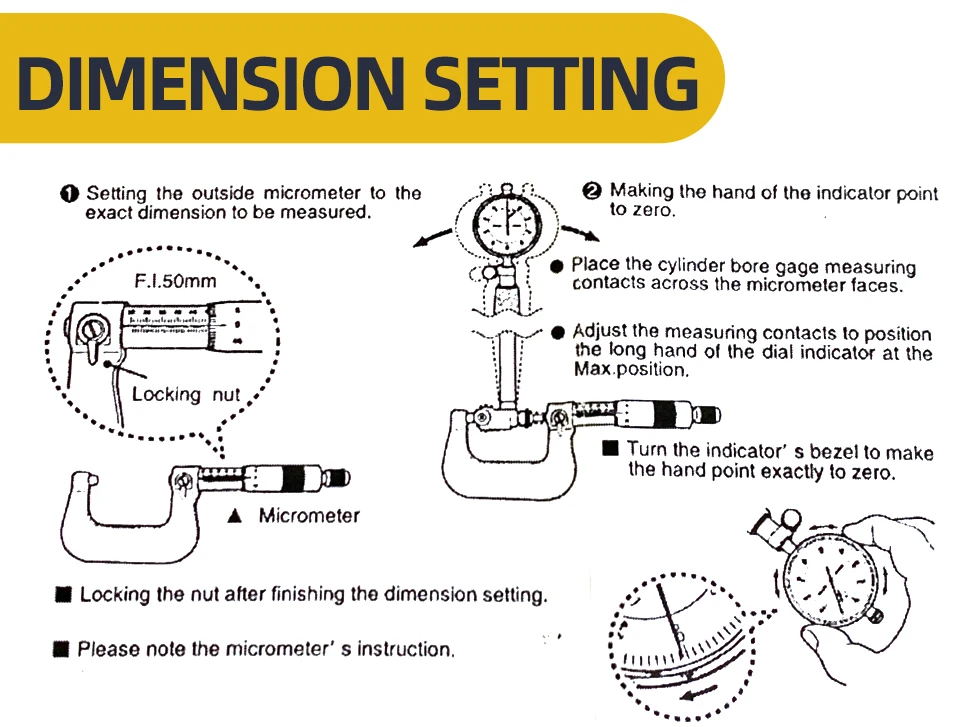 DIMENSION SETTING

❶ Setting the outside micrometer to the exact dimension to be measured.

F.I.50mm

Locking nut

▲ Micrometer

■ Locking the nut after finishing the dimension setting.

■ Please note the micrometer' s instruction.

❷ Making the hand of the indicator point to zero.

● Place the cylinder bore gage measuring contacts across the micrometer faces.

● Adjust the measuring contacts to position the long hand of the dial indicator at the Max.position.

■ Turn the indicator' s bezel to make the hand point exactly to zero.