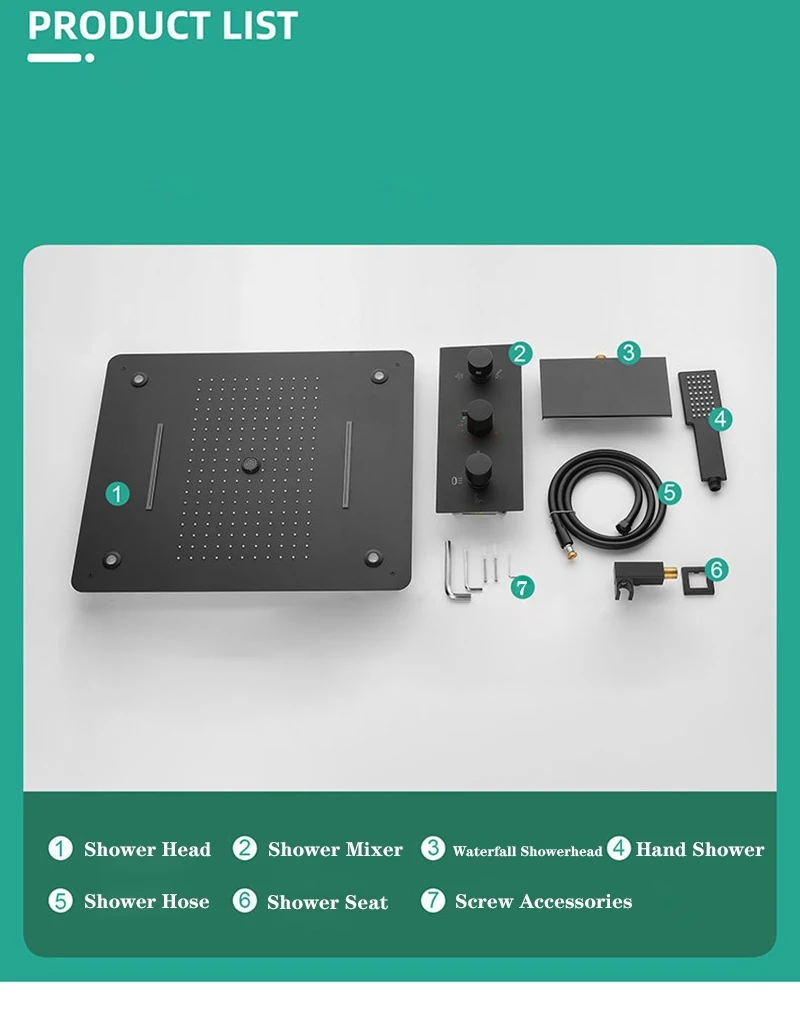 PRODUCT LIST

1
2
3
4
5
6
7

1 Shower Head 2 Shower Mixer 3 Waterfall Showerhead 4 Hand Shower
5 Shower Hose 6 Shower Seat 7 Screw Accessories