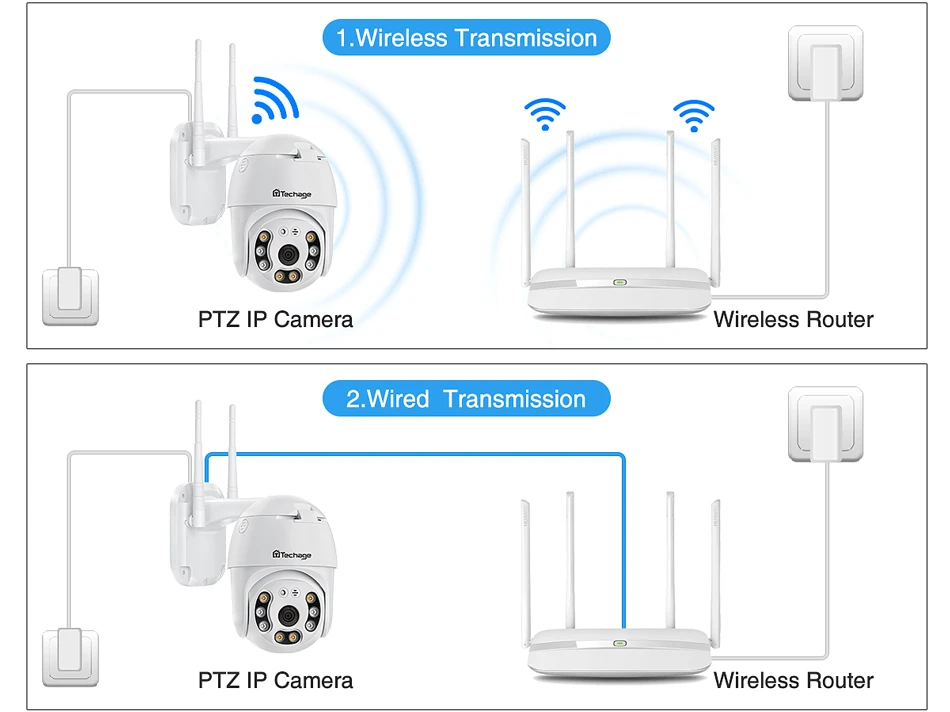 1.Wireless Transmission

Techage

PTZ IP Camera

Wireless Router

2.Wired Transmission

Techage

PTZ IP Camera

Wireless Router