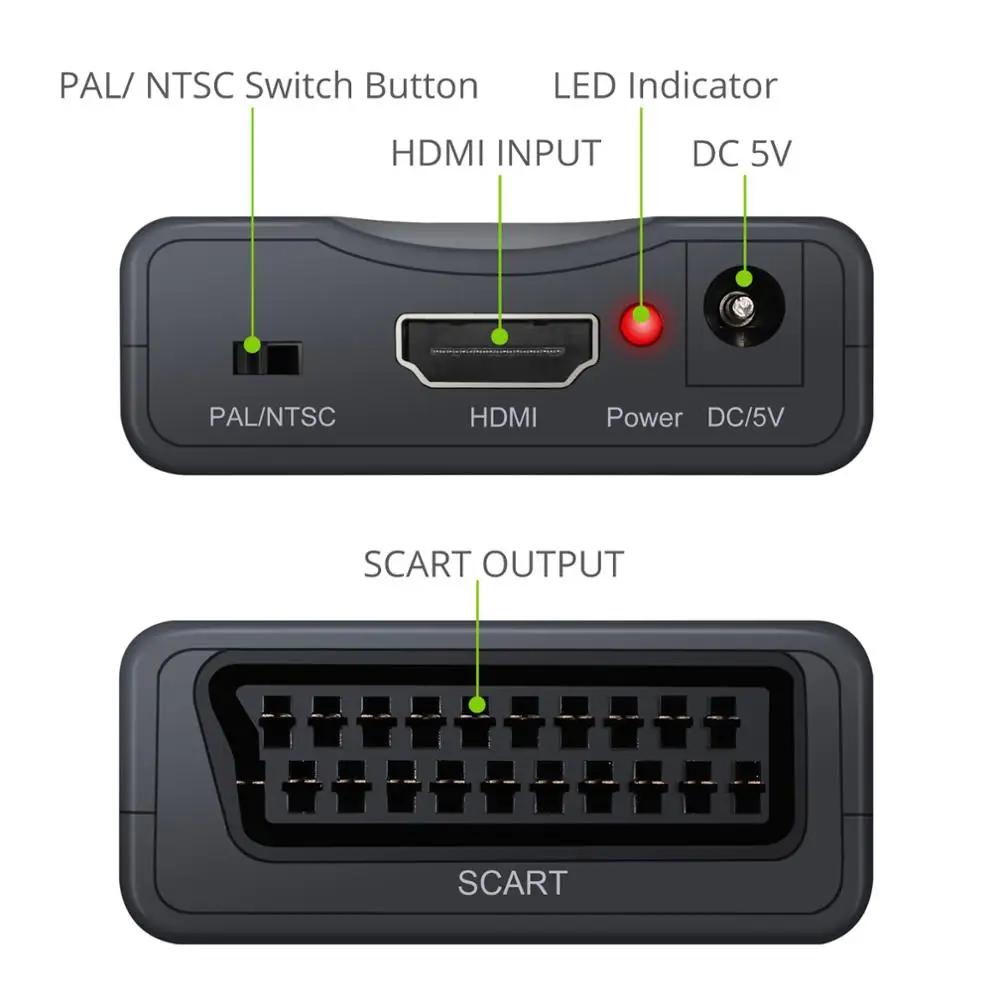 PAL/ NTSC Switch Button
LED Indicator
HDMI INPUT
DC 5V
PAL/NTSC
HDMI
Power
DC/5V
SCART OUTPUT
SCART