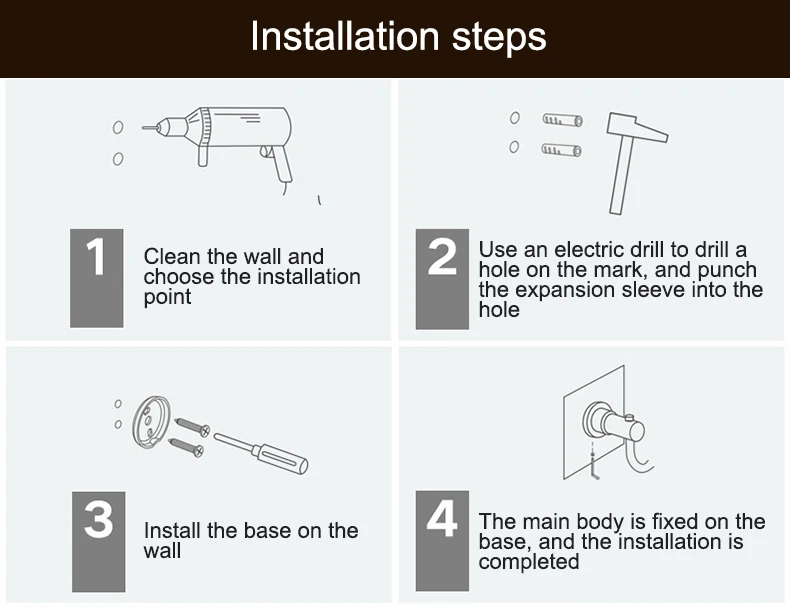 Installation steps

1

Clean the wall and choose the installation point

2

Use an electric drill to drill a hole on the mark, and punch the expansion sleeve into the hole

3

Install the base on the wall

4

The main body is fixed on the base, and the installation is completed