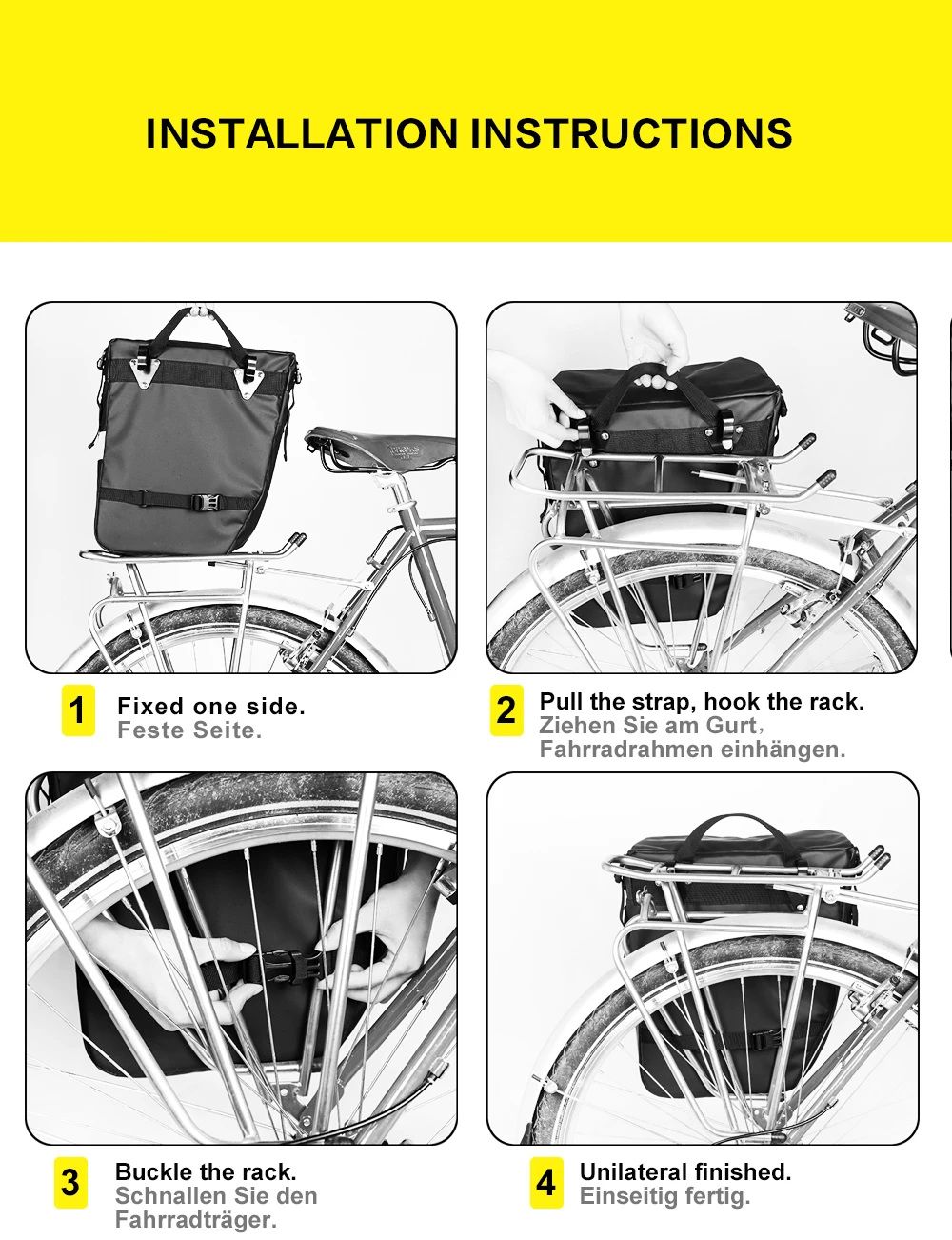 INSTALLATION INSTRUCTIONS

1 Fixed one side.
Feste Seite.

2 Pull the strap, hook the rack.
Ziehen Sie am Gurt,
Fahrradrahmen einhängen.

3 Buckle the rack.
Schnallen Sie den Fahrradträger.

4 Unilateral finished.
Einseitig fertig.