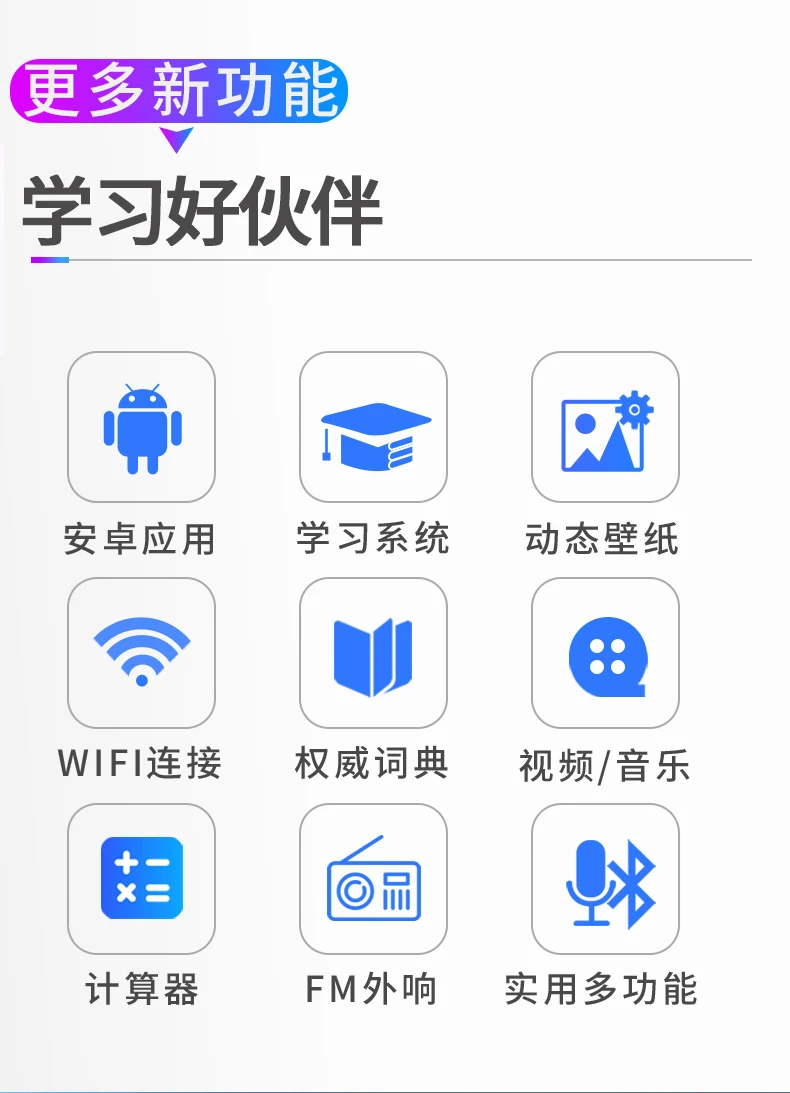 更多新功能

学习好伙伴

安卓应用

学习系统

动态壁纸

WIFI连接

权威词典

视频/音乐

计算器

FM外响

实用多功能