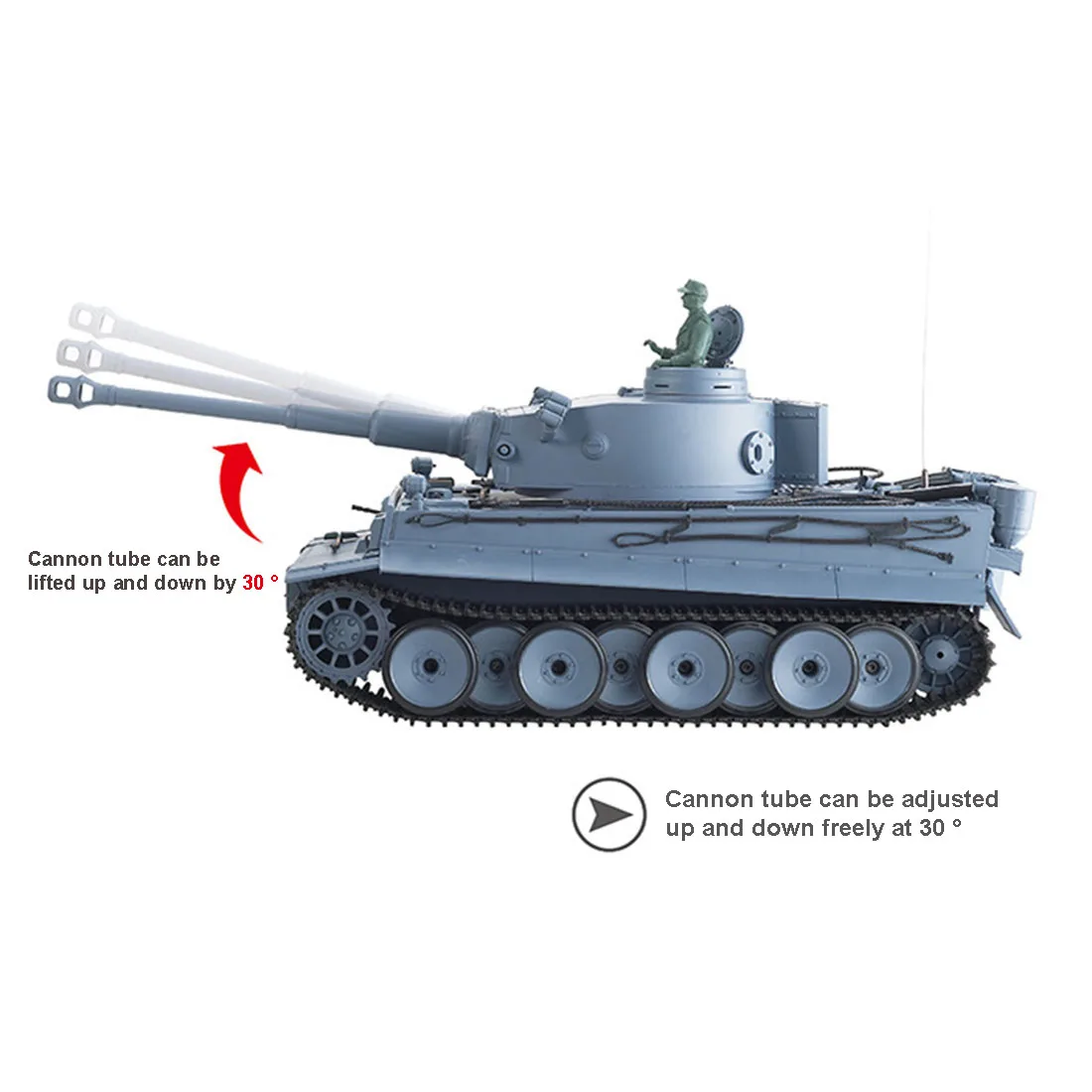 Cannon tube can be lifted up and down by 30 °

Cannon tube can be adjusted up and down freely at 30 °