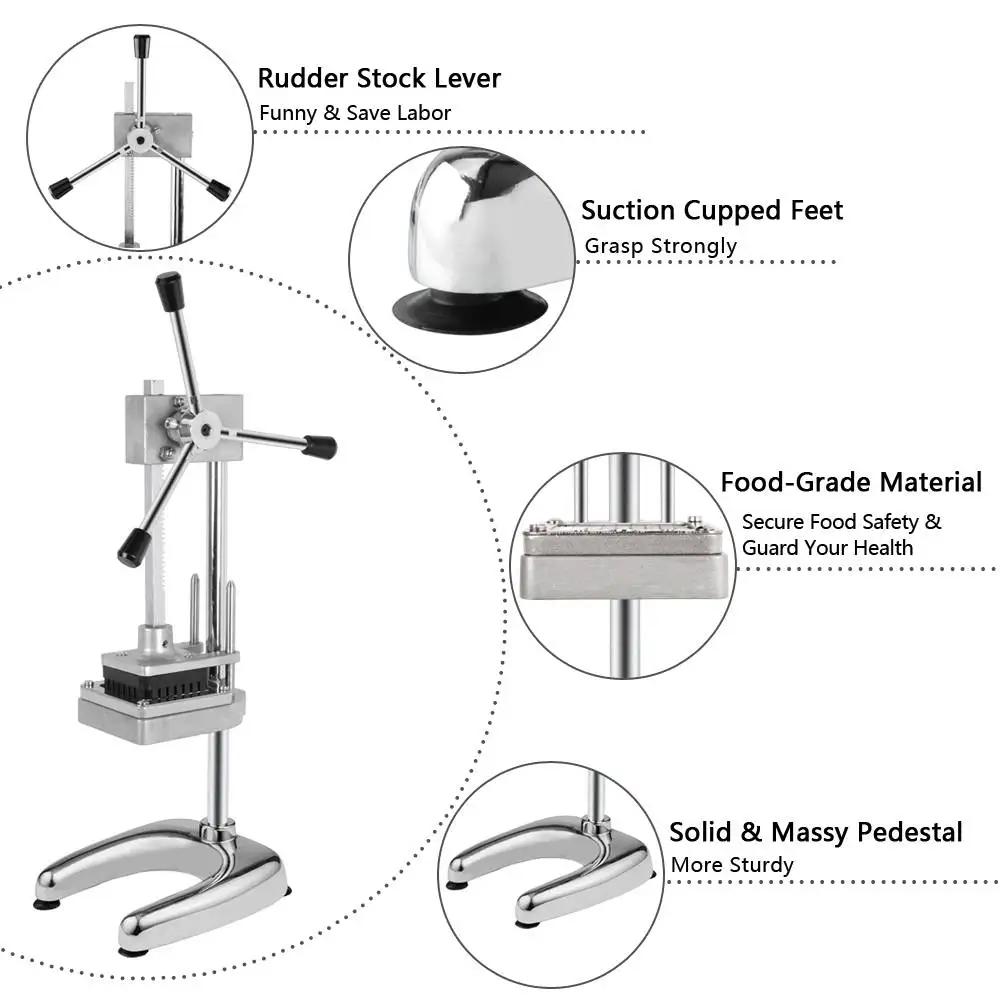 Rudder Stock Lever
Funny & Save Labor

Suction Cupped Feet
Grasp Strongly

Food-Grade Material
Secure Food Safety & Guard Your Health

Solid & Massy Pedestal
More Sturdy