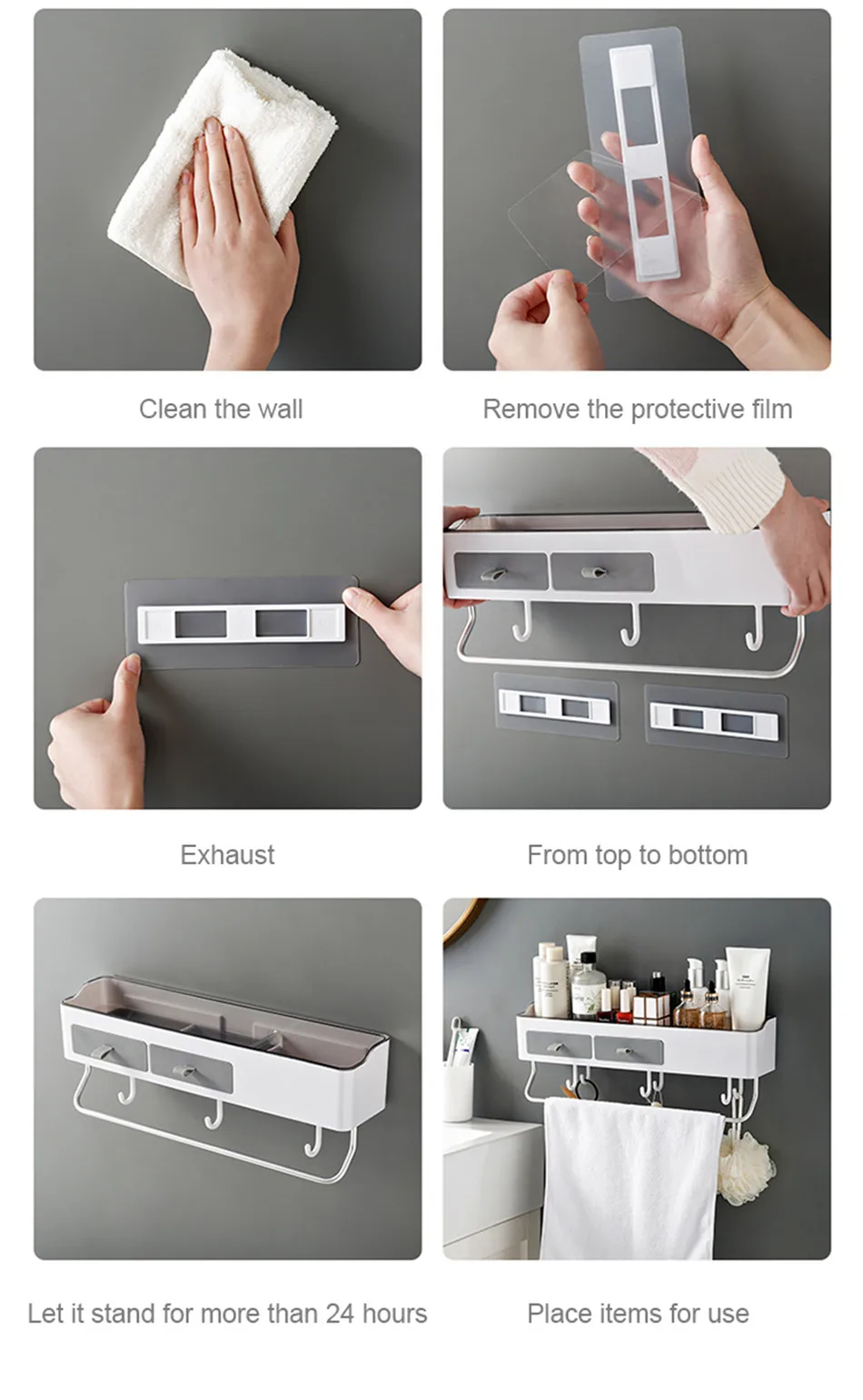 Clean the wall

Remove the protective film

Exhaust

From top to bottom

Let it stand for more than 24 hours

Place items for use