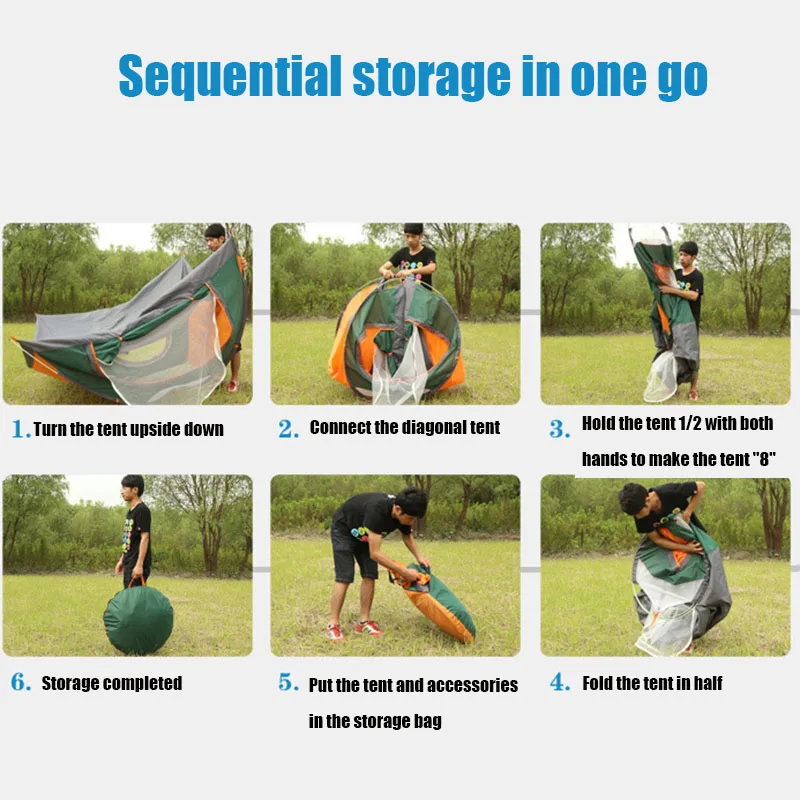 Sequential storage in one go

1. Turn the tent upside down

2. Connect the diagonal tent

3. Hold the tent 1/2 with both hands to make the tent "8"

6. Storage completed

5. Put the tent and accessories in the storage bag

4. Fold the tent in half