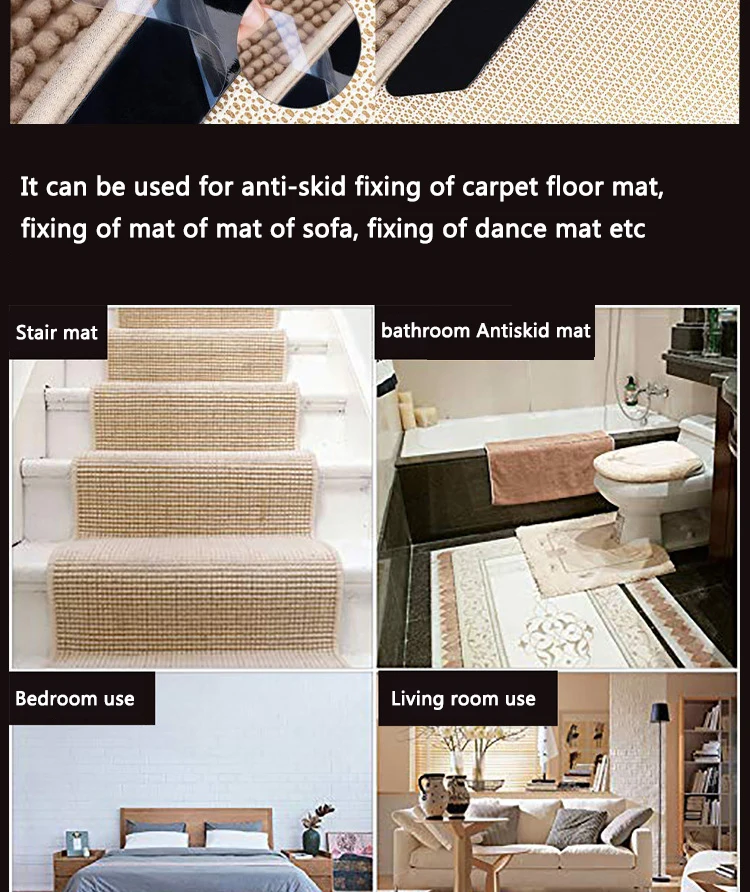 It can be used for anti-skid fixing of carpet floor mat, fixing of mat of mat of sofa, fixing of dance mat etc

Stair mat

bathroom Antiskid mat

Bedroom use

Living room use