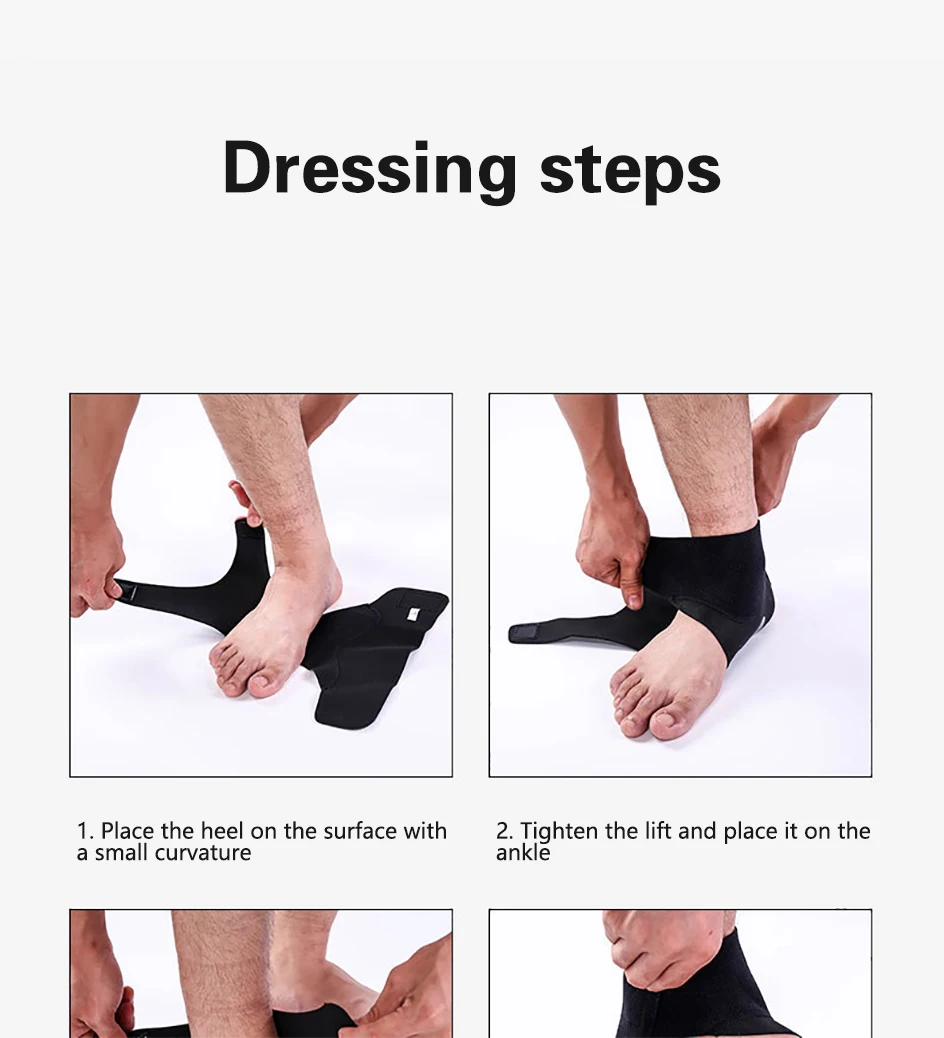 Dressing steps

1. Place the heel on the surface with a small curvature

2. Tighten the lift and place it on the ankle