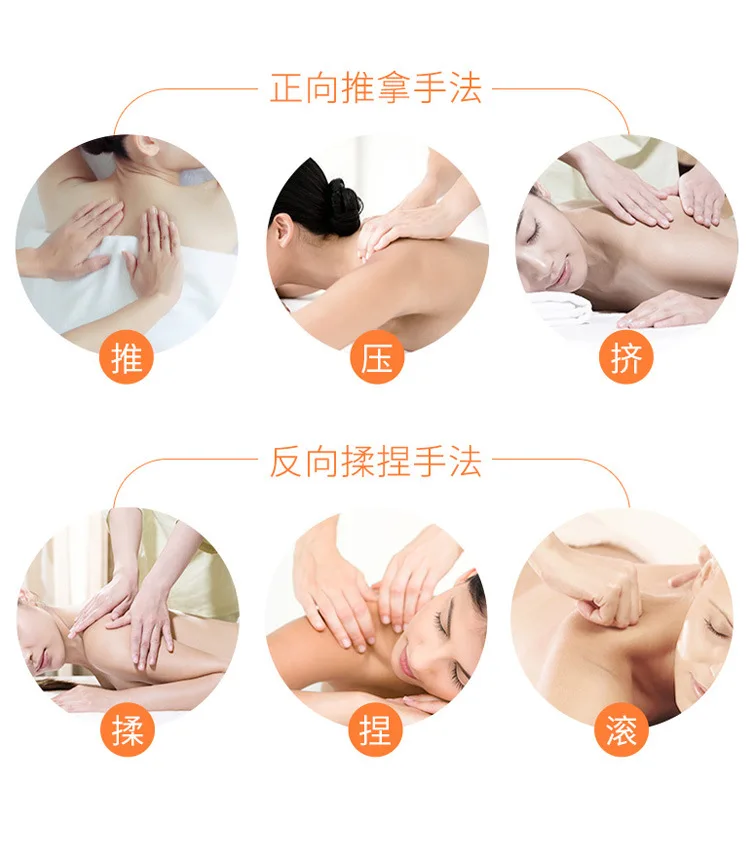 正向推拿手法

推

压

挤

反向揉捏手法

揉

捏

滚