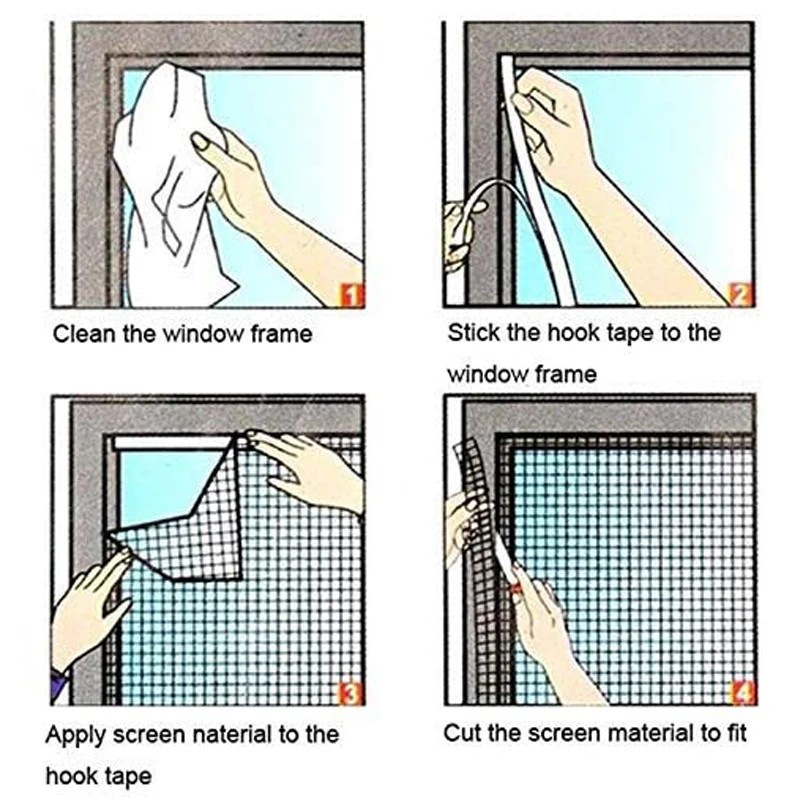 1
Clean the window frame

2
Stick the hook tape to the window frame

3
Apply screen naterial to the hook tape

4
Cut the screen material to fit