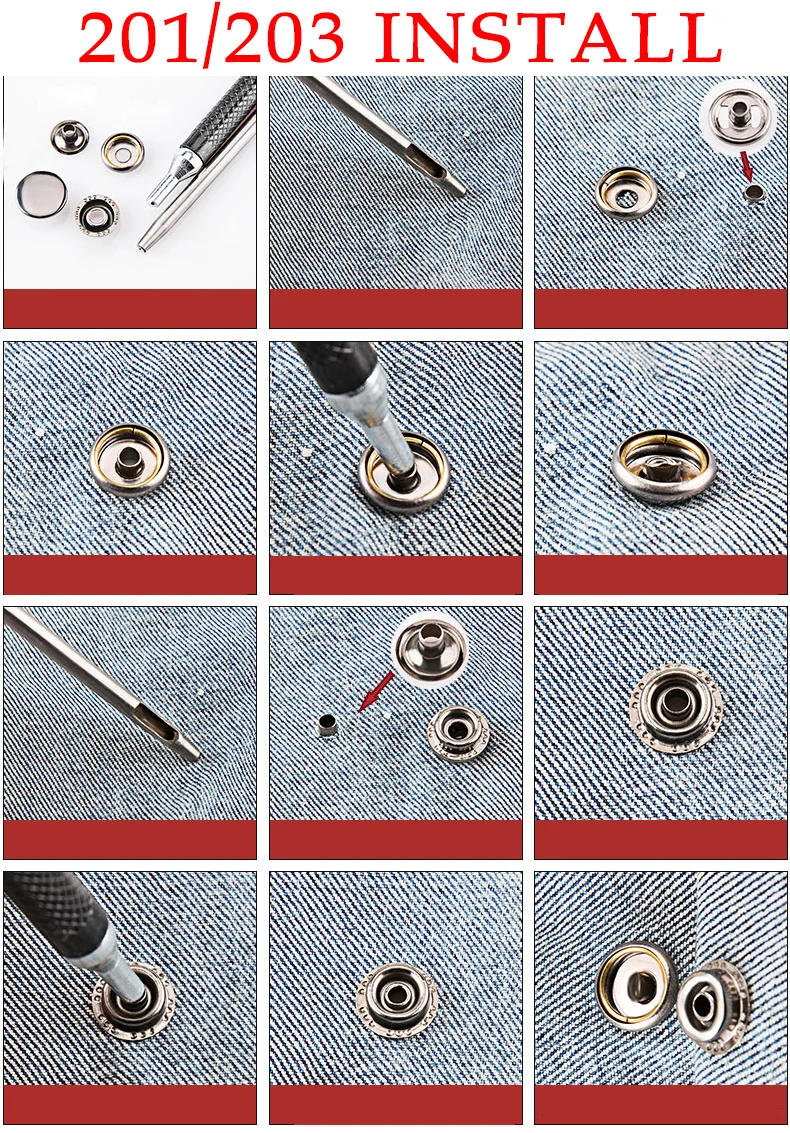 201/203 INSTALL