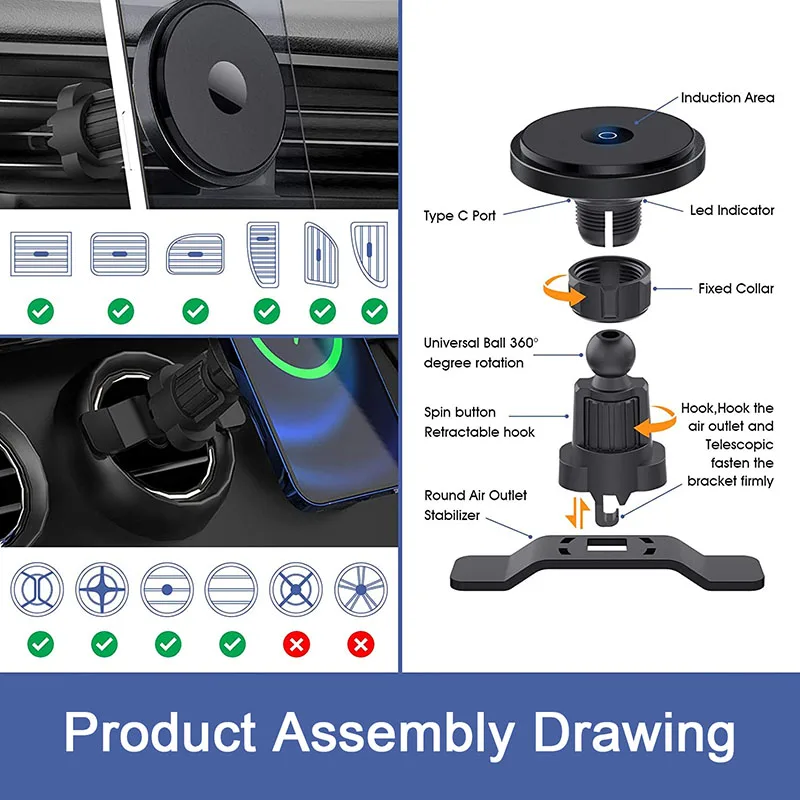 Induction Area

Type C Port

Led Indicator

Fixed Collar

Universal Ball 360° degree rotation

Spin button Retractable hook

Hook,Hook the air outlet and Telescopic fasten the bracket firmly

Round Air Outlet Stabilizer

Product Assembly Drawing