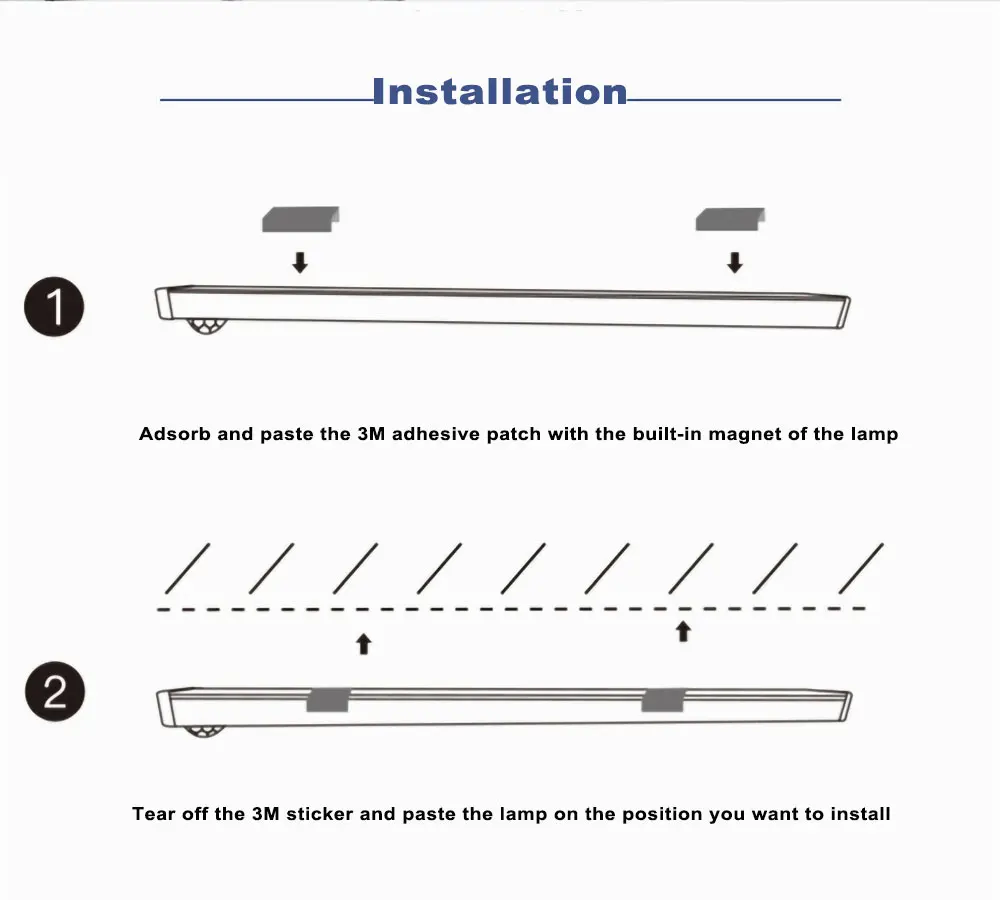 Installation

1

Adsorb and paste the 3M adhesive patch with the built-in magnet of the lamp

2

Tear off the 3M sticker and paste the lamp on the position you want to install