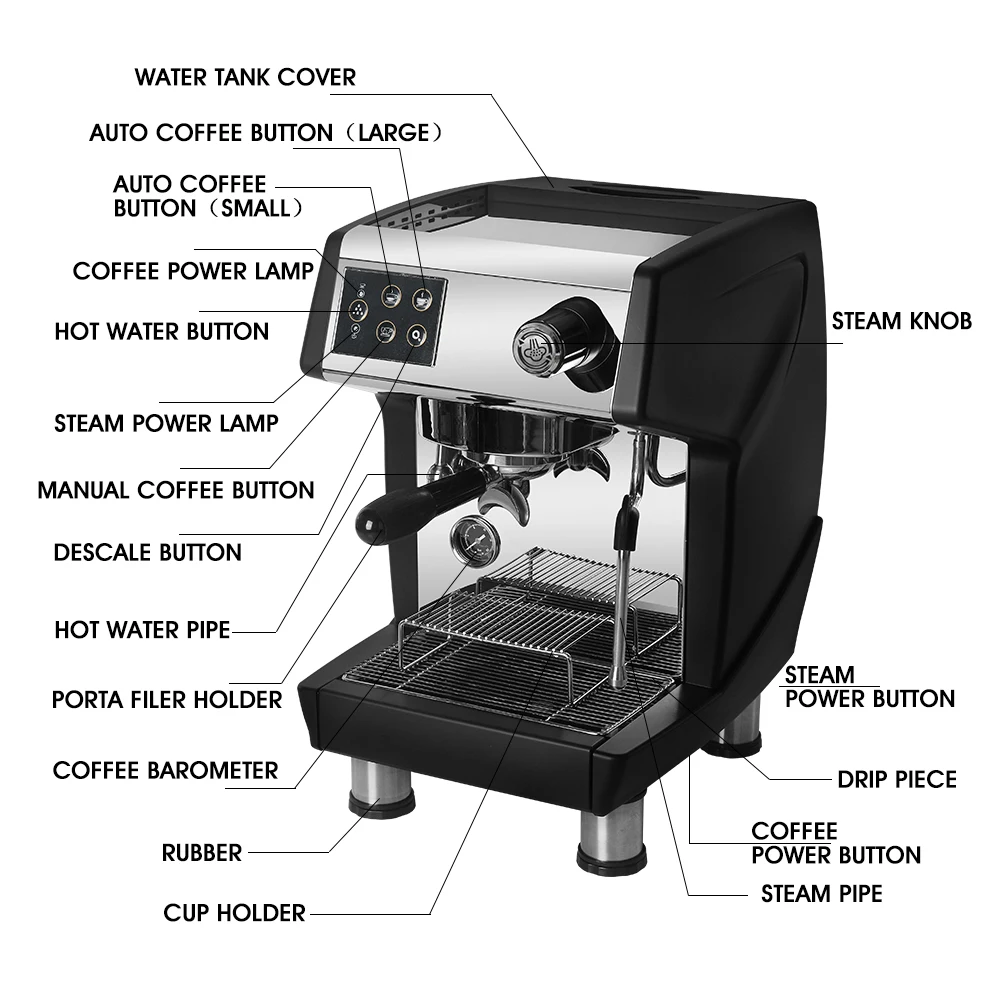 WATER TANK COVER
AUTO COFFEE BUTTON（LARGE）
AUTO COFFEE BUTTON（SMALL）
COFFEE POWER LAMP
HOT WATER BUTTON
STEAM POWER LAMP
MANUAL COFFEE BUTTON
DESCALE BUTTON
HOT WATER PIPE
PORTA FILER HOLDER
COFFEE BAROMETER
RUBBER
CUP HOLDER
STEAM KNOB
STEAM POWER BUTTON
DRIP PIECE
COFFEE POWER BUTTON
STEAM PIPE