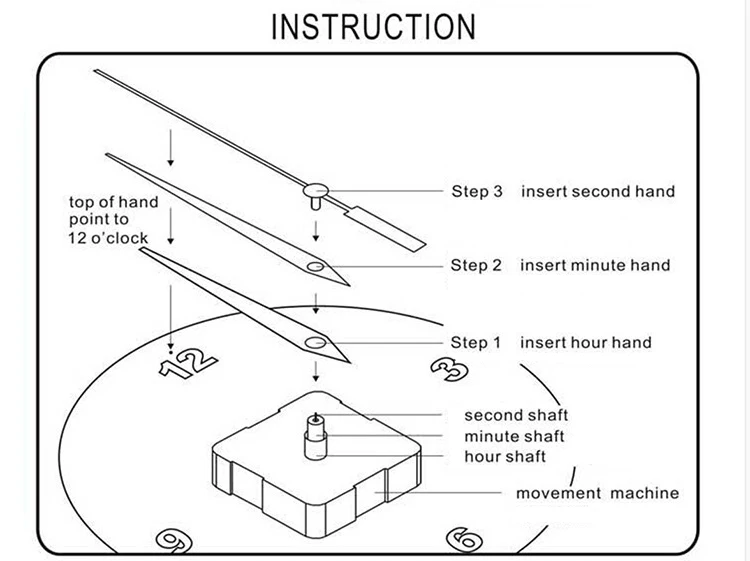 INSTRUCTION

top of hand point to 12 o'clock

Step 3 insert second hand

Step 2 insert minute hand

Step 1 insert hour hand

12

3

second shaft

minute shaft

hour shaft

movement machine

9

6