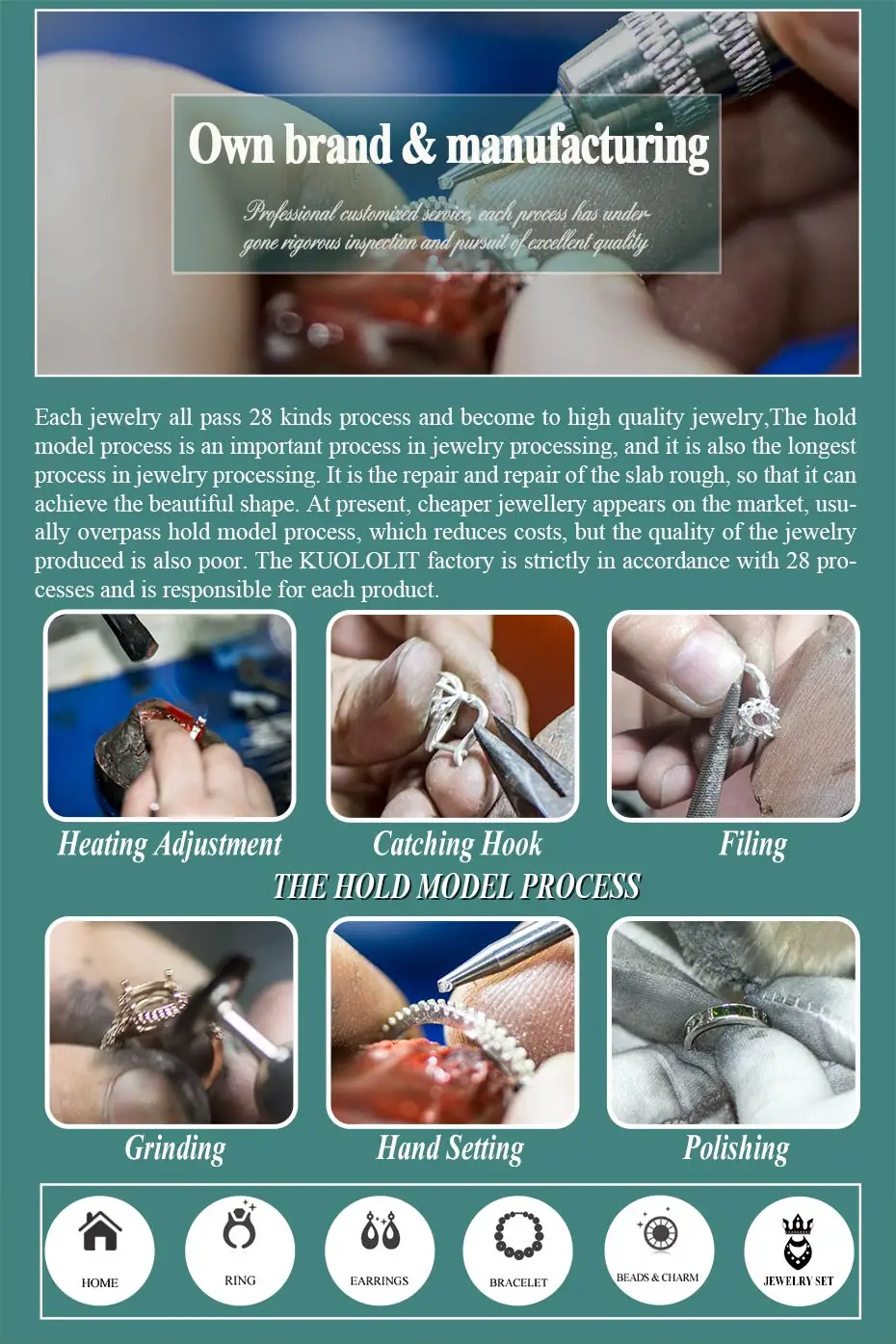 Own brand & manufacturing

Professional customized service, each process has undergone rigorous inspection and pursuit of excellent quality

Each jewelry all pass 28 kinds process and become to high quality jewelry,The hold model process is an important process in jewelry processing, and it is also the longest process in jewelry processing. It is the repair and repair of the slab rough, so that it can achieve the beautiful shape. At present, cheaper jewellery appears on the market, usually overpass hold model process, which reduces costs, but the quality of the jewelry produced is also poor. The KUOLOLIT factory is strictly in accordance with 28 processes and is responsible for each product.

Heating Adjustment

Catching Hook

Filing

THE HOLD MODEL PROCESS

Grinding

Hand Setting

Polishing

HOME

RING

EARRINGS

BRACELET

BEADS & CHARM

JEWELRY SET