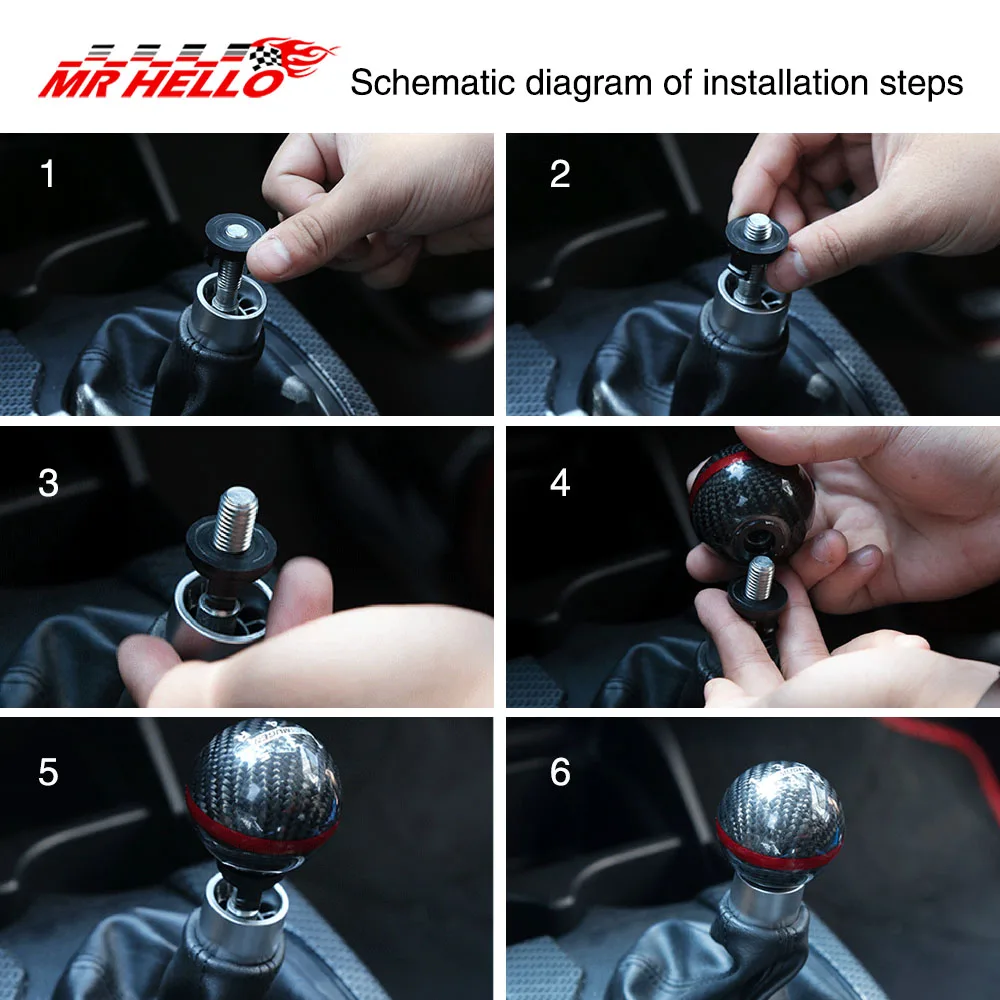 MR HELLO Schematic diagram of installation steps

1

2

3

4

5

6