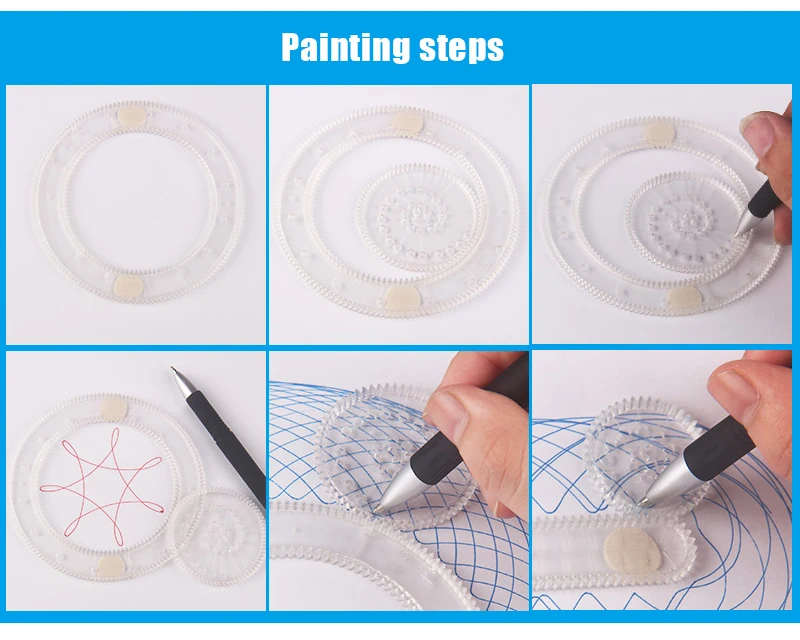 Painting steps