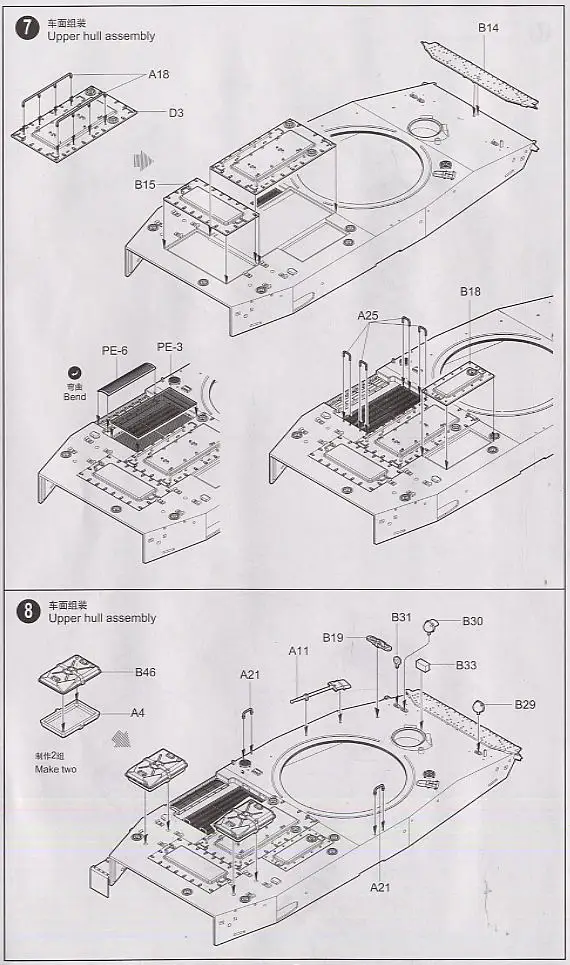 7
车面组装
Upper hull assembly

A18
D3
B14
B15

PE-6
PE-3
弯曲
Bend
A25
B18

8
车面组装
Upper hull assembly

B46
A4
制作2组
Make two
A21
A11
B19
B31
B30
B33
B29
A21