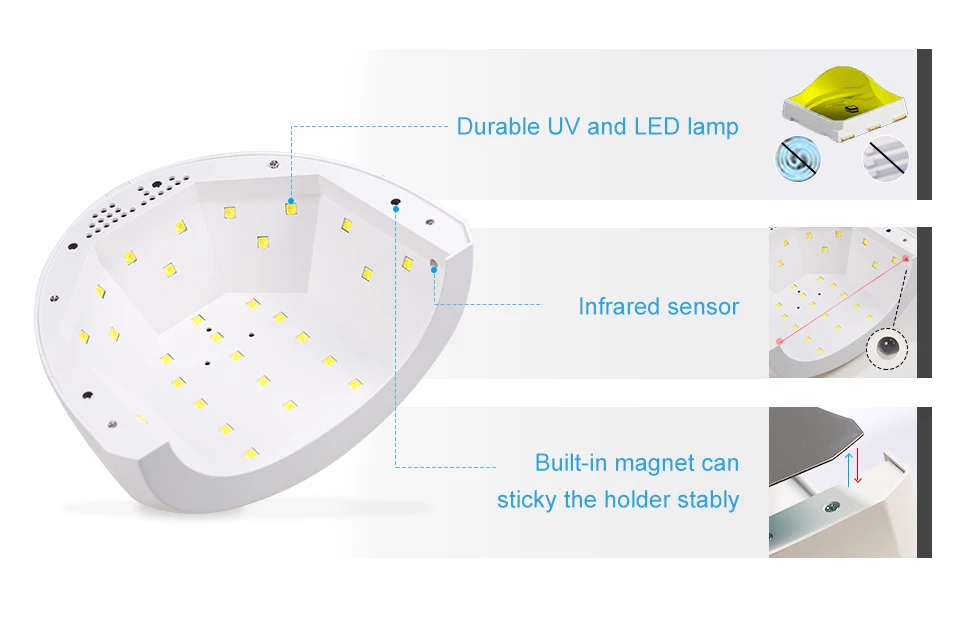 Durable UV and LED lamp

Infrared sensor

Built-in magnet can sticky the holder stably