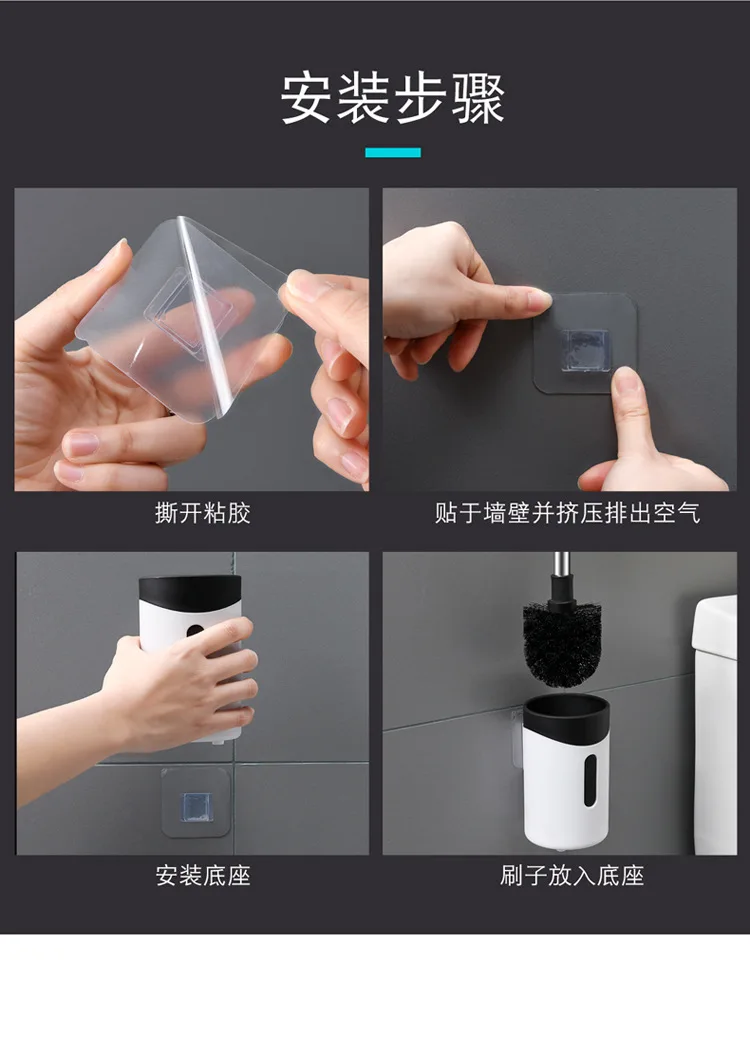 安装步骤

撕开粘胶

贴于墙壁并挤压排出空气

安装底座

刷子放入底座