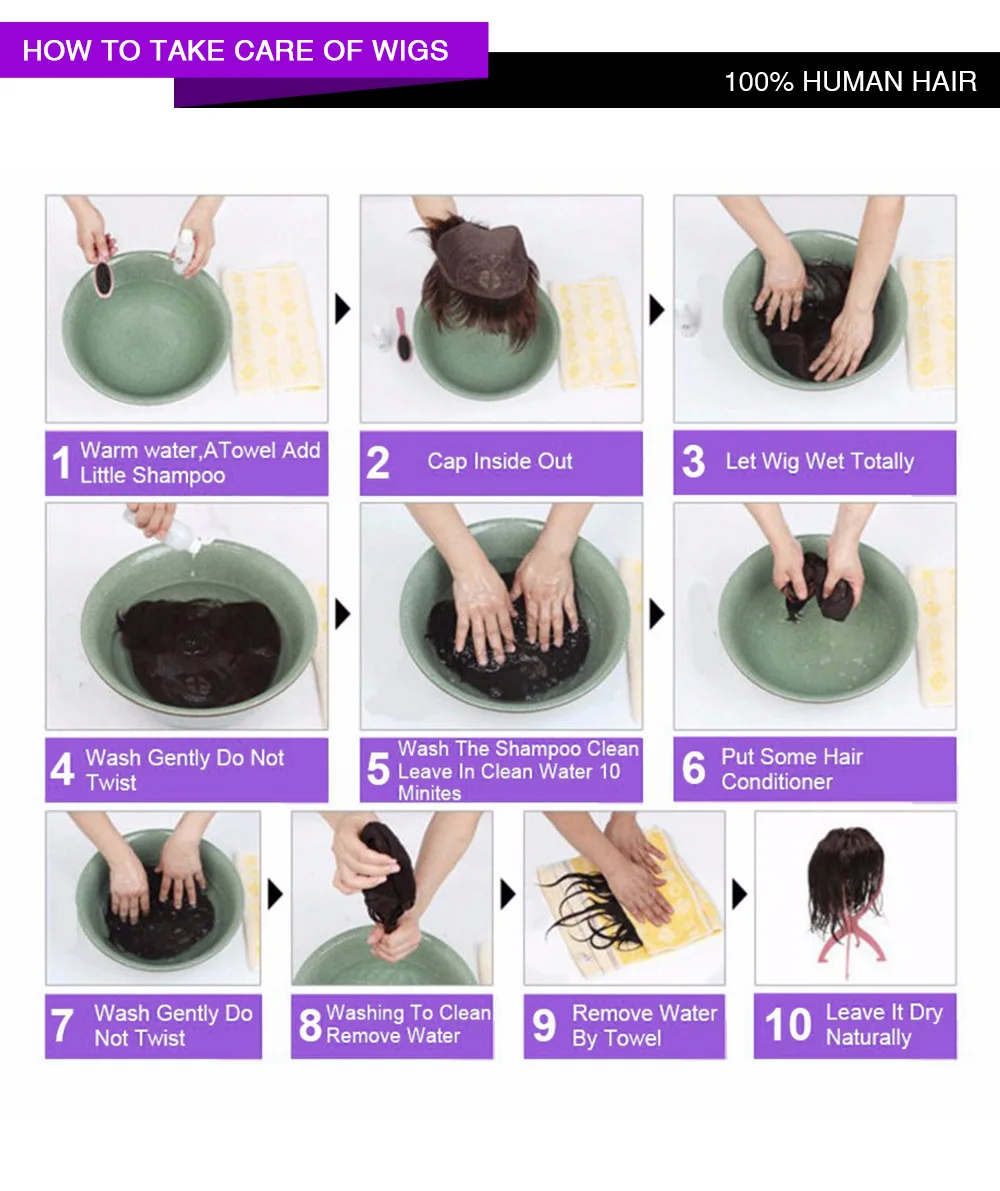 HOW TO TAKE CARE OF WIGS

100% HUMAN HAIR

1 Warm water,ATowel Add Little Shampoo

2 Cap Inside Out

3 Let Wig Wet Totally

4 Wash Gently Do Not Twist

5 Wash The Shampoo Clean Leave In Clean Water 10 Minites

6 Put Some Hair Conditioner

7 Wash Gently Do Not Twist

8 Washing To Clean Remove Water

9 Remove Water By Towel

10 Leave It Dry Naturally