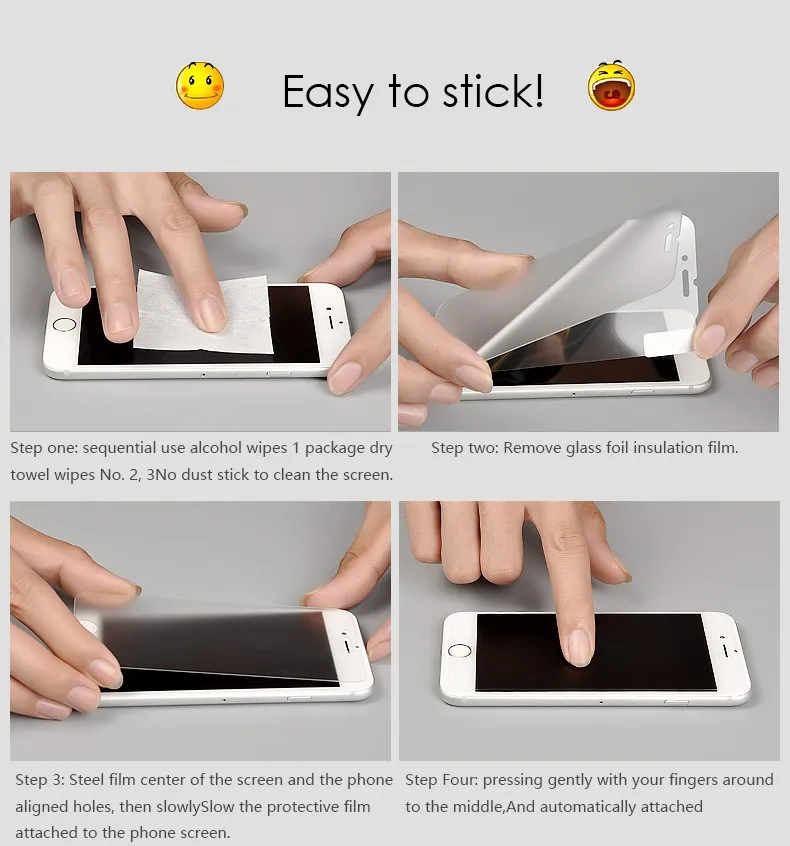 Easy to stick!

Step one: sequential use alcohol wipes 1 package dry towel wipes No. 2, 3No dust stick to clean the screen.

Step two: Remove glass foil insulation film.

Step 3: Steel film center of the screen and the phone aligned holes, then slowlySlow the protective film attached to the phone screen.

Step Four: pressing gently with your fingers around to the middle,And automatically attached