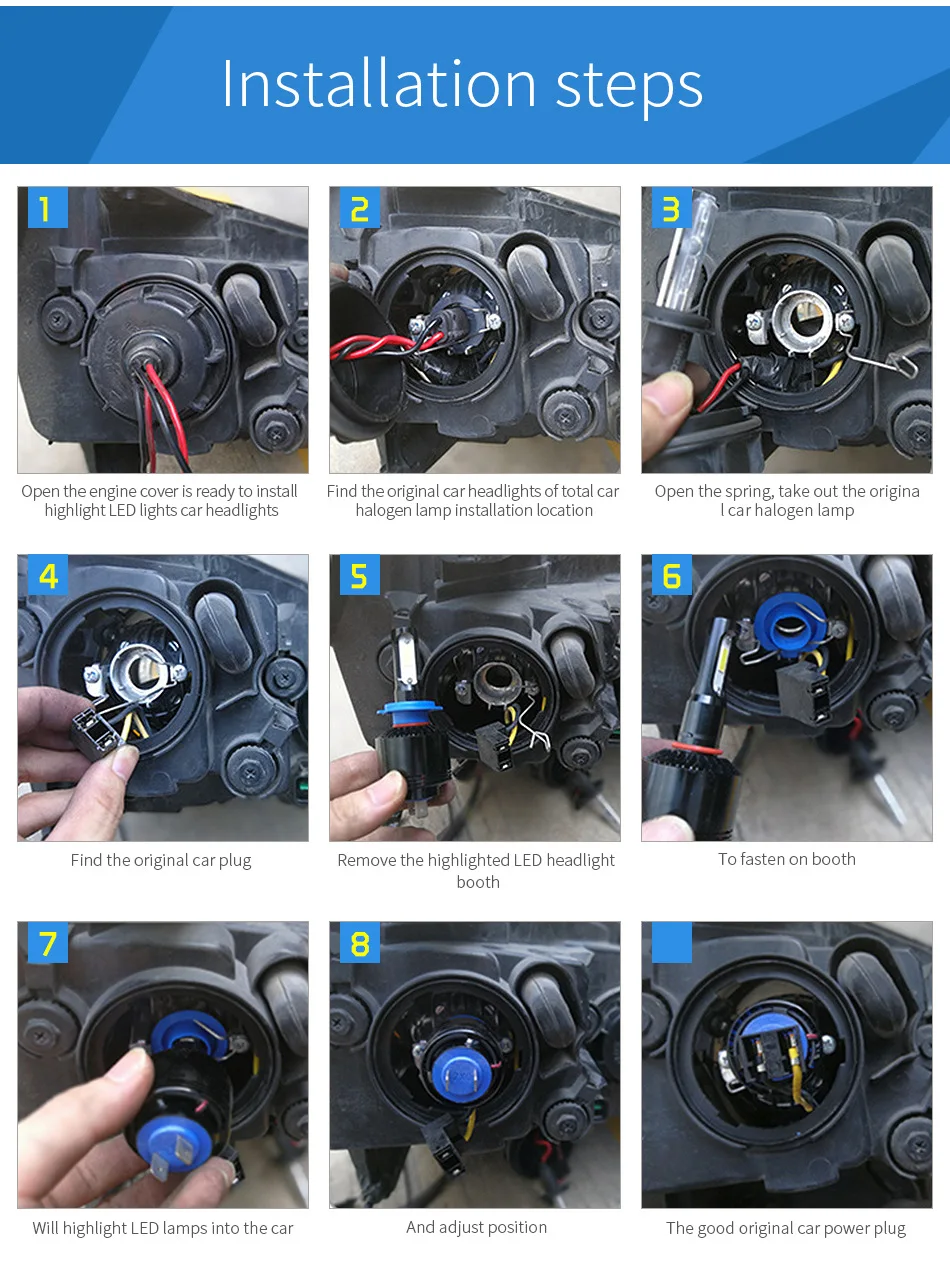 Installation steps

1
Open the engine cover is ready to install highlight LED lights car headlights

2
Find the original car headlights of total car halogen lamp installation location

3
Open the spring, take out the origina l car halogen lamp

4
Find the original car plug

5
Remove the highlighted LED headlight booth

6
To fasten on booth

7
Will highlight LED lamps into the car

8
And adjust position

The good original car power plug