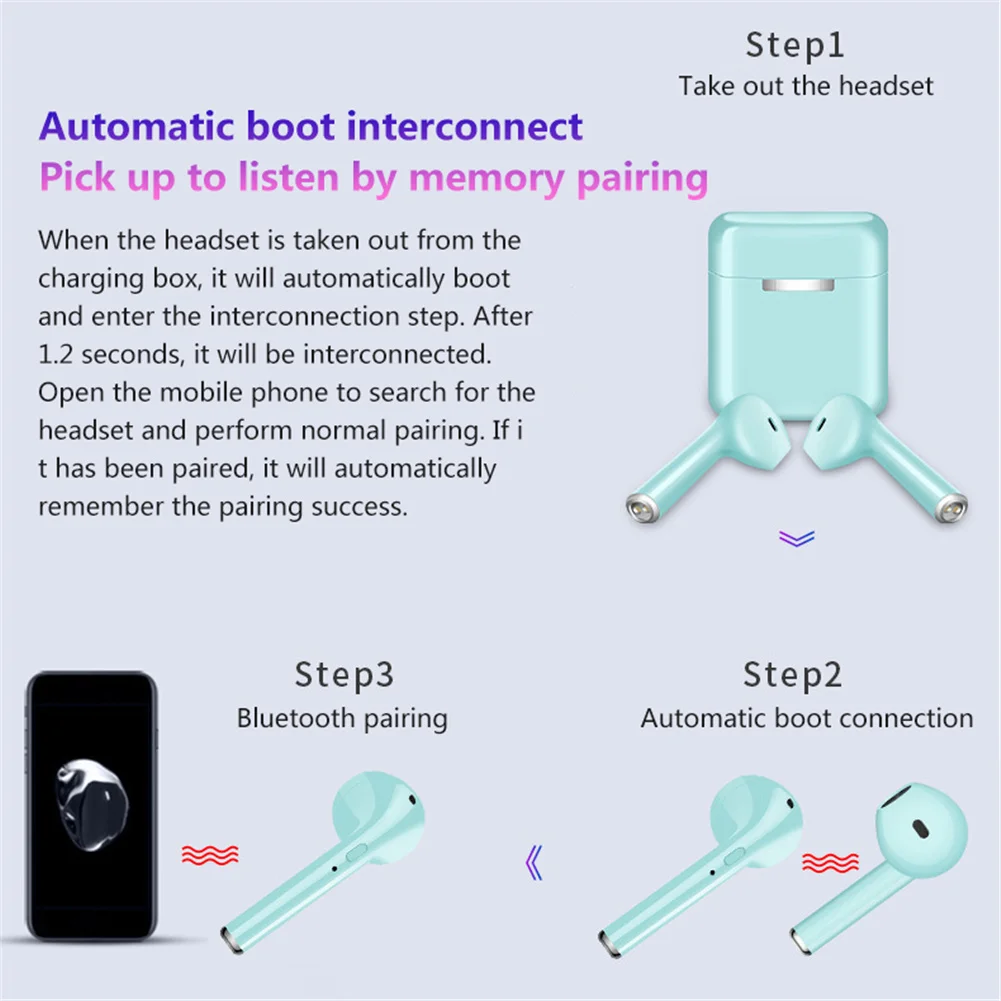 Step1
Take out the headset

Automatic boot interconnect
Pick up to listen by memory pairing

When the headset is taken out from the charging box, it will automatically boot and enter the interconnection step. After 1.2 seconds, it will be interconnected. Open the mobile phone to search for the headset and perform normal pairing. If i t has been paired, it will automatically remember the pairing success.

Step3
Bluetooth pairing

Step2
Automatic boot connection