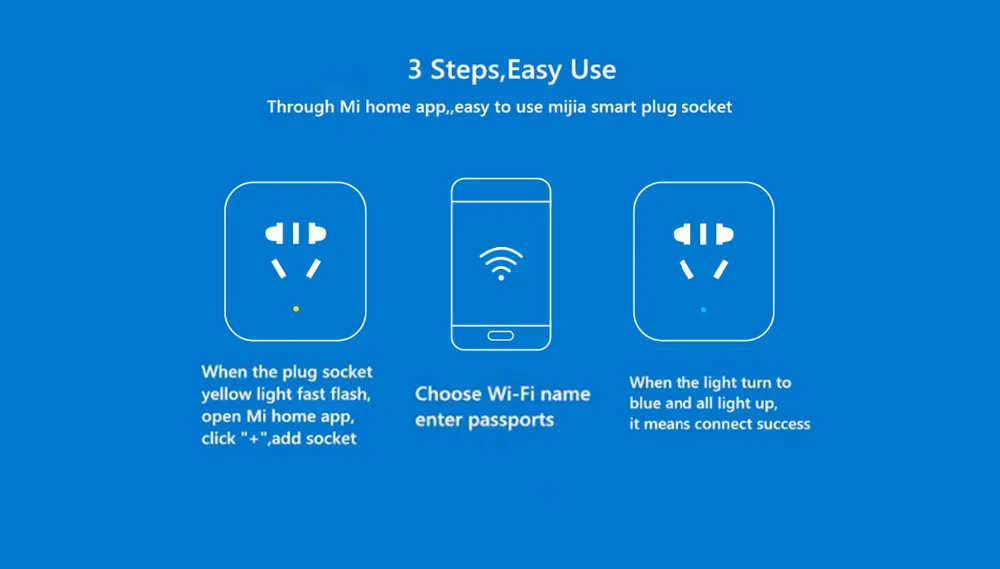 3 Steps,Easy Use

Through Mi home app,,easy to use mijia smart plug socket

When the plug socket yellow light fast flash, open Mi home app, click "+",add socket

Choose Wi-Fi name enter passports

When the light turn to blue and all light up, it means connect success