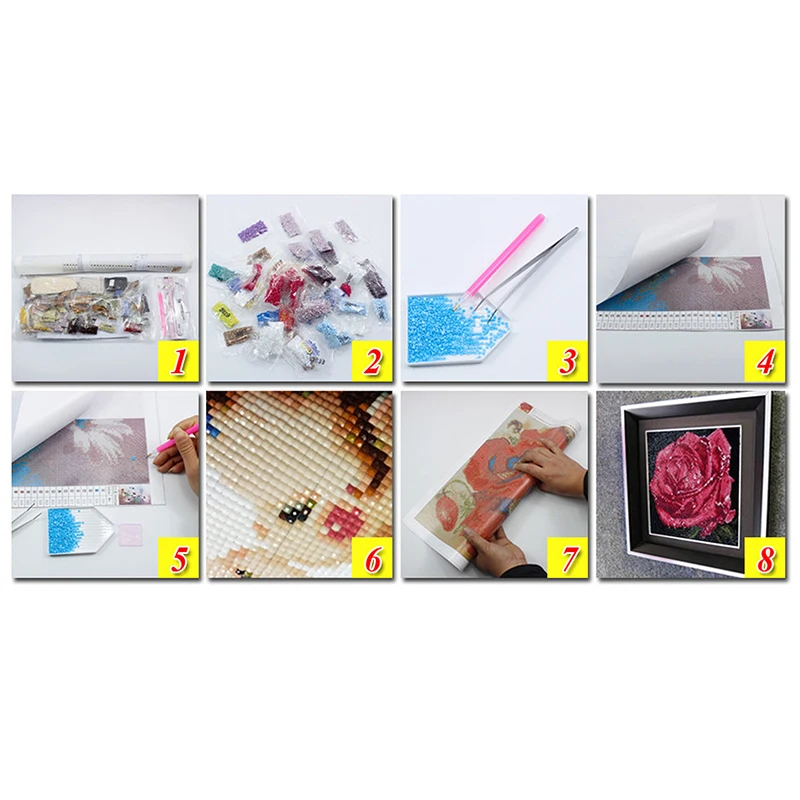 1

2

3

4

5

6

7

8