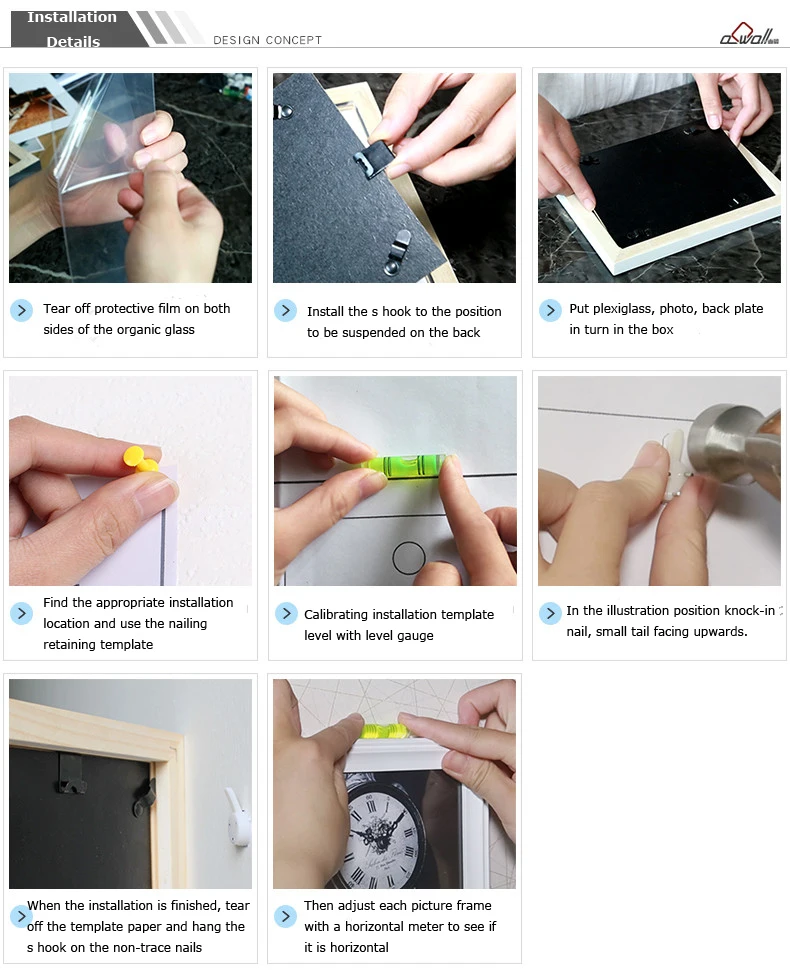 Installation Details

DESIGN CONCEPT

awall

Tear off protective film on both sides of the organic glass

Install the s hook to the position to be suspended on the back

Put plexiglass, photo, back plate in turn in the box

Find the appropriate installation location and use the nailing retaining template

Calibrating installation template level with level gauge

In the illustration position knock-in nail, small tail facing upwards.

When the installation is finished, tear off the template paper and hang the s hook on the non-trace nails

Then adjust each picture frame with a horizontal meter to see if it is horizontal