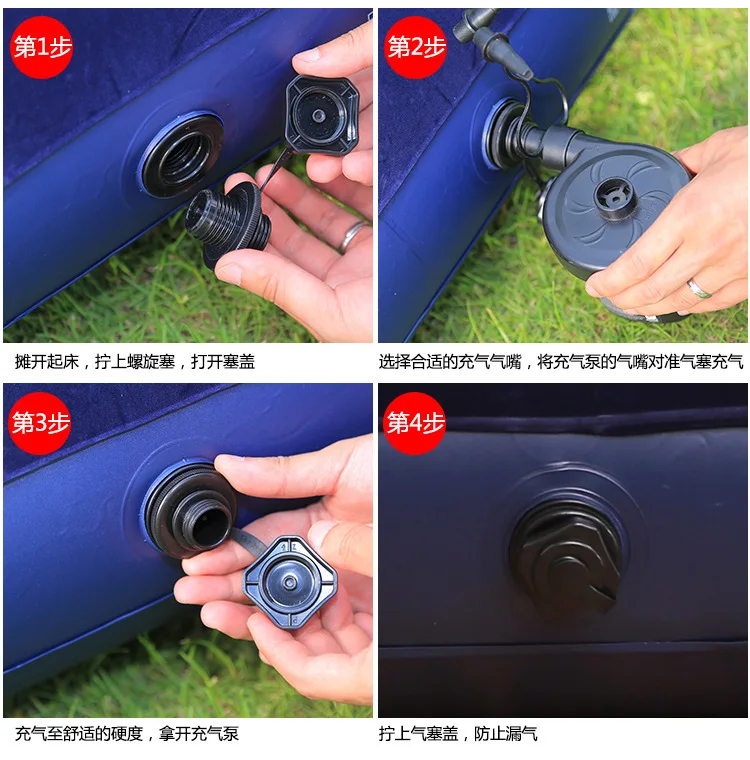 第1步

摊开起床，拧上螺旋塞，打开塞盖

第2步

选择合适的充气气嘴，将充气泵的气嘴对准气塞充气

第3步

充气至舒适的硬度，拿开充气泵

第4步

拧上气塞盖，防止漏气