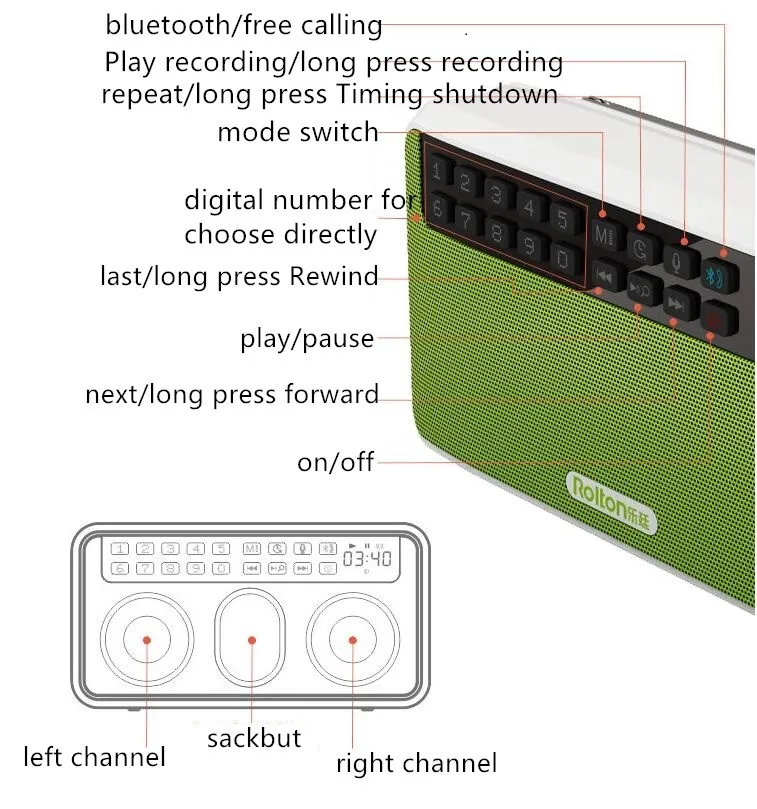 bluetooth/free calling

Play recording/long press recording

repeat/long press Timing shutdown

mode switch

digital number for choose directly

last/long press Rewind

play/pause

next/long press forward

on/off

1 2 3 4 5
6 7 8 9 0
M

Rolton乐廷

1 2 3 4 5 M
6 7 8 9 0
03:40

left channel

sackbut

right channel