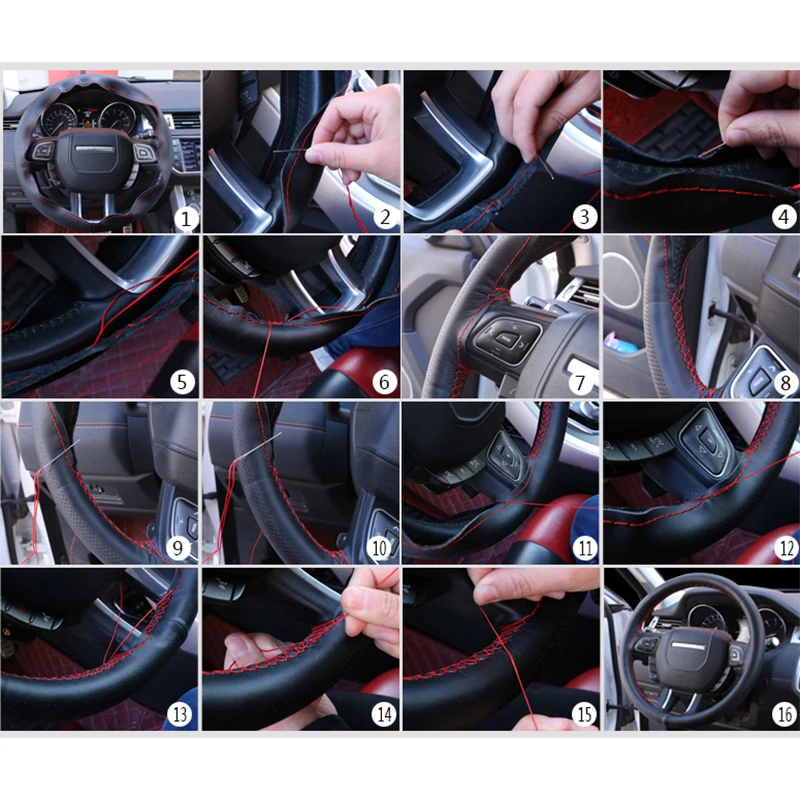 1
2
3
4
5
6
7
8
9
10
11
12
13
14
15
16