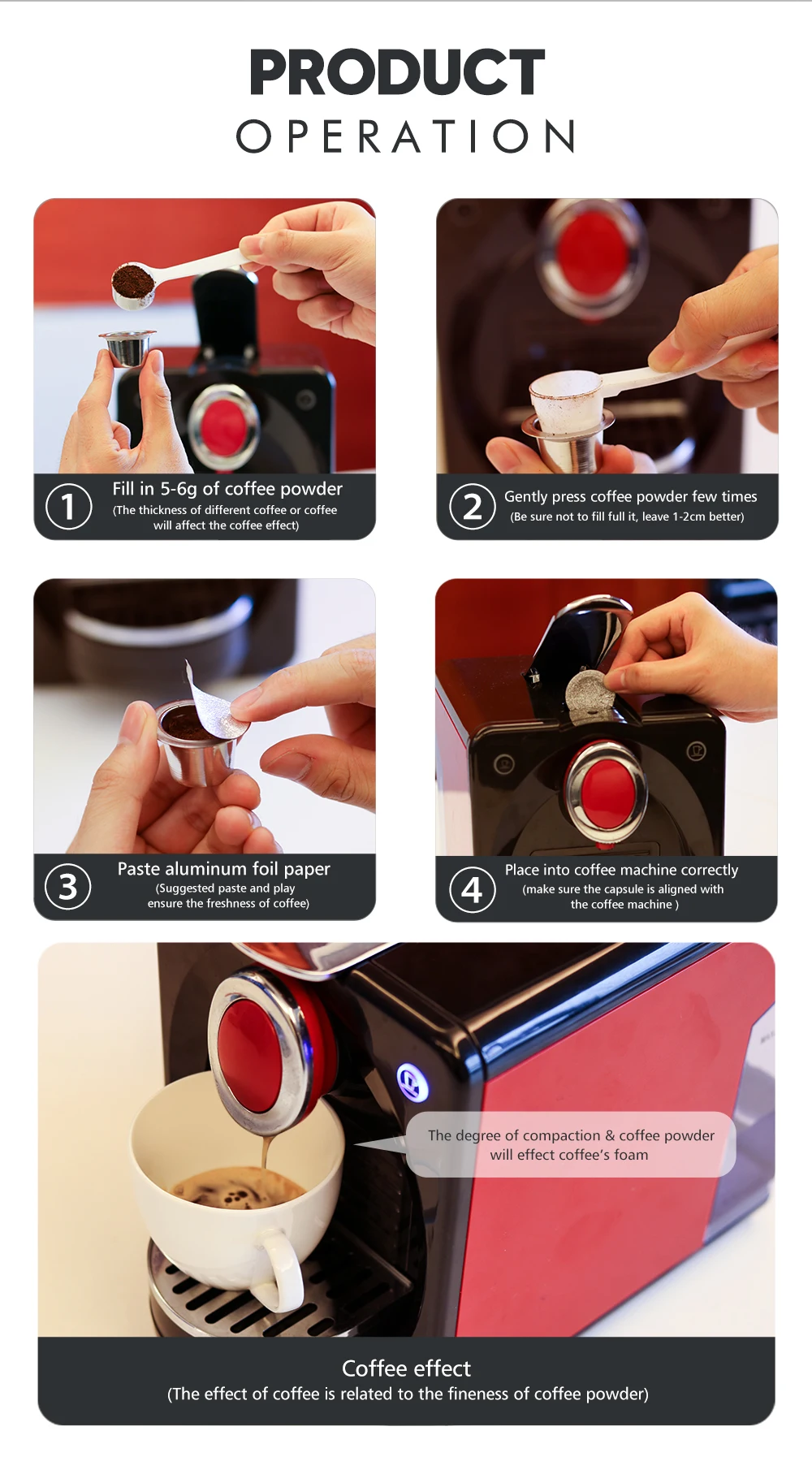 PRODUCT
OPERATION

1 Fill in 5-6g of coffee powder
(The thickness of different coffee or coffee will affect the coffee effect)

2 Gently press coffee powder few times
(Be sure not to fill full it, leave 1-2cm better)

3 Paste aluminum foil paper
(Suggested paste and play ensure the freshness of coffee)

4 Place into coffee machine correctly
(make sure the capsule is aligned with the coffee machine )

The degree of compaction & coffee powder will effect coffee's foam

Coffee effect
(The effect of coffee is related to the fineness of coffee powder)