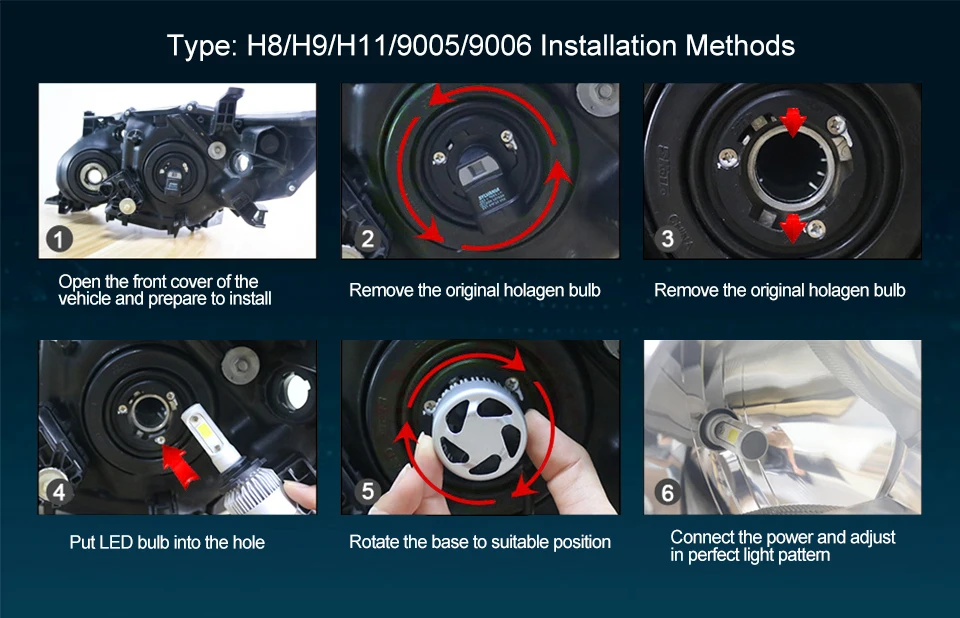 Type: H8/H9/H11/9005/9006 Installation Methods

1
Open the front cover of the vehicle and prepare to install

2
Remove the original holagen bulb

3
Remove the original holagen bulb

4
Put LED bulb into the hole

5
Rotate the base to suitable position

6
Connect the power and adjust in perfect light pattern