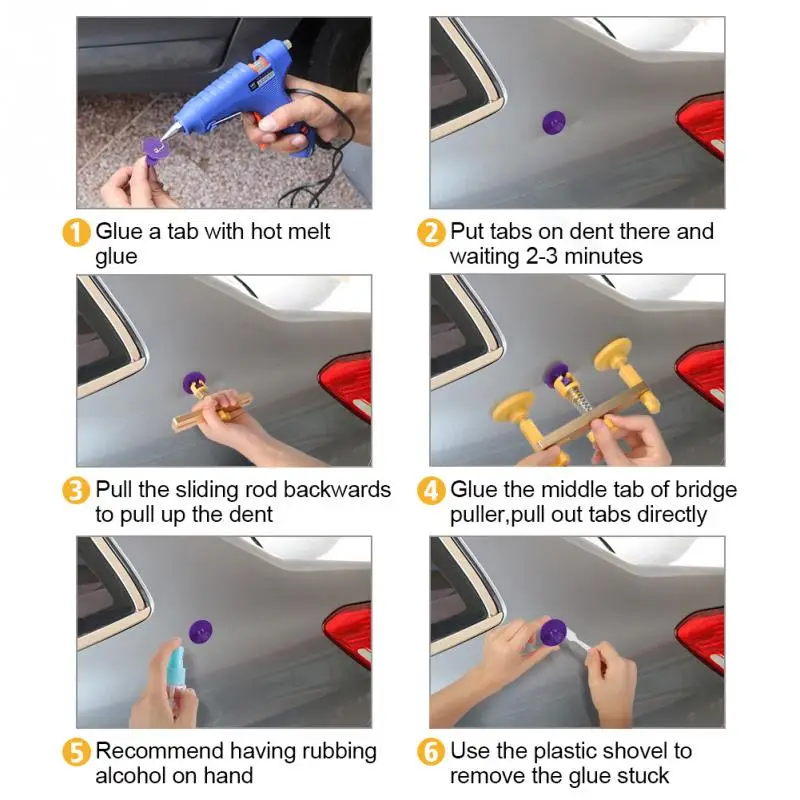 1 Glue a tab with hot melt glue

2 Put tabs on dent there and waiting 2-3 minutes

3 Pull the sliding rod backwards to pull up the dent

4 Glue the middle tab of bridge puller,pull out tabs directly

5 Recommend having rubbing alcohol on hand

6 Use the plastic shovel to remove the glue stuck