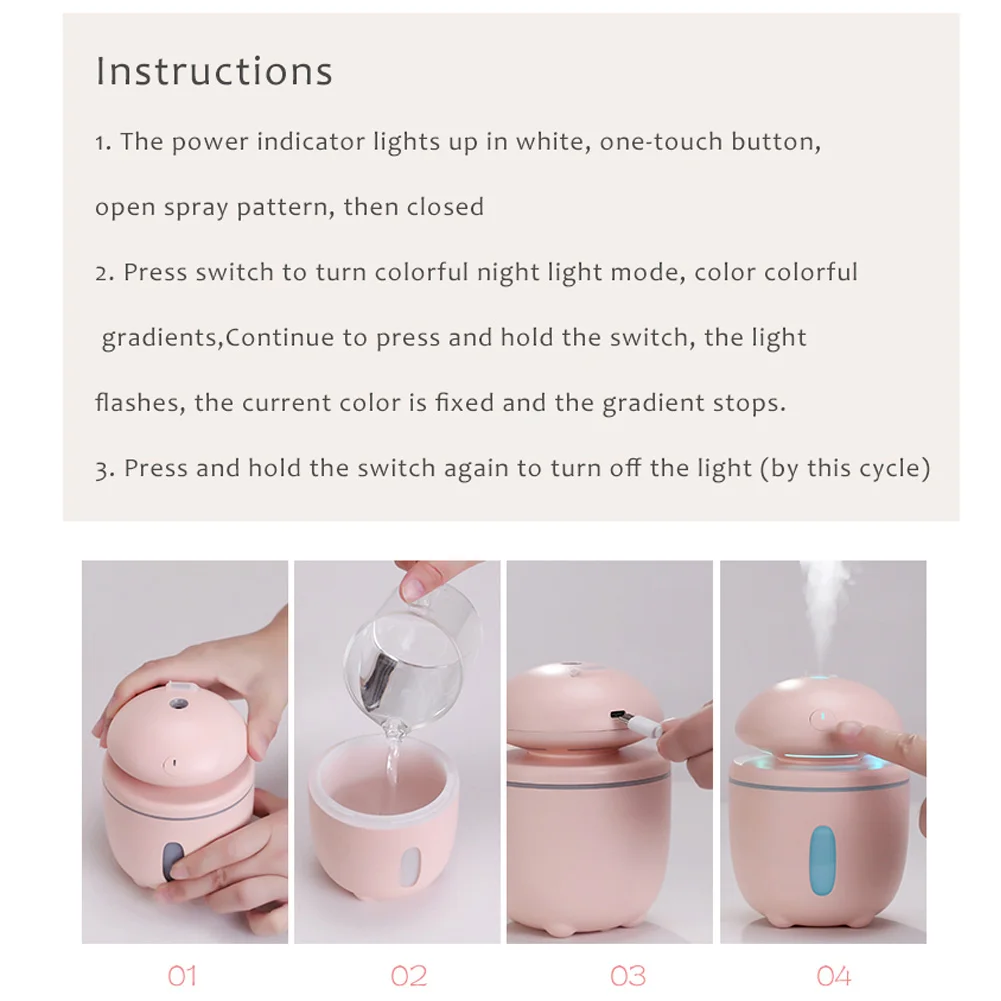 Instructions

1. The power indicator lights up in white, one-touch button, open spray pattern, then closed

2. Press switch to turn colorful night light mode, color colorful gradients,Continue to press and hold the switch, the light flashes, the current color is fixed and the gradient stops.

3. Press and hold the switch again to turn off the light (by this cycle)

01

02

03

04