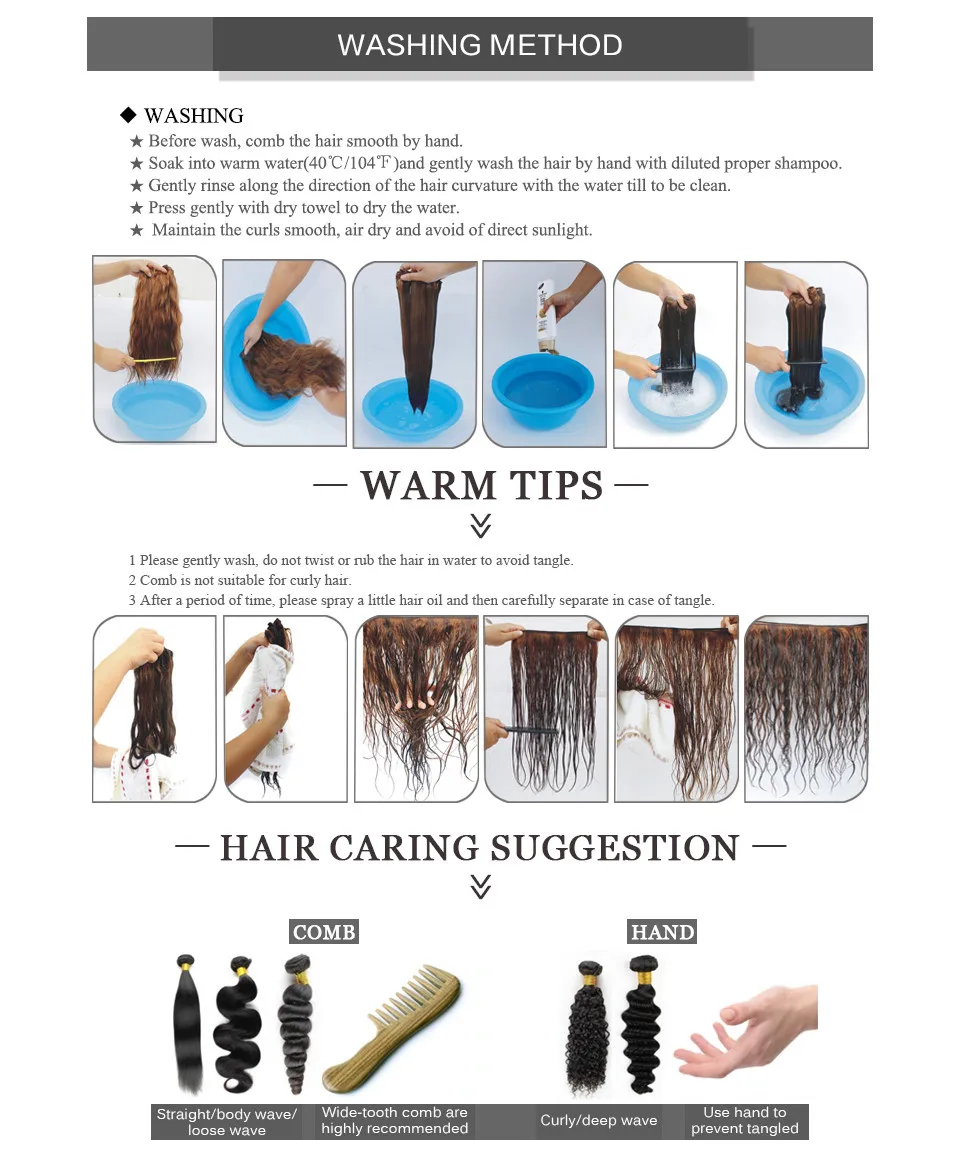 WASHING METHOD

◆ WASHING
★ Before wash, comb the hair smooth by hand.
★ Soak into warm water(40℃/104℉)and gently wash the hair by hand with diluted proper shampoo.
★ Gently rinse along the direction of the hair curvature with the water till to be clean.
★ Press gently with dry towel to dry the water.
★ Maintain the curls smooth, air dry and avoid of direct sunlight.

— WARM TIPS —

1 Please gently wash, do not twist or rub the hair in water to avoid tangle.
2 Comb is not suitable for curly hair.
3 After a period of time, please spray a little hair oil and then carefully separate in case of tangle.

— HAIR CARING SUGGESTION —

COMB

Straight/body wave/ loose wave

Wide-tooth comb are highly recommended

HAND

Curly/deep wave

Use hand to prevent tangled